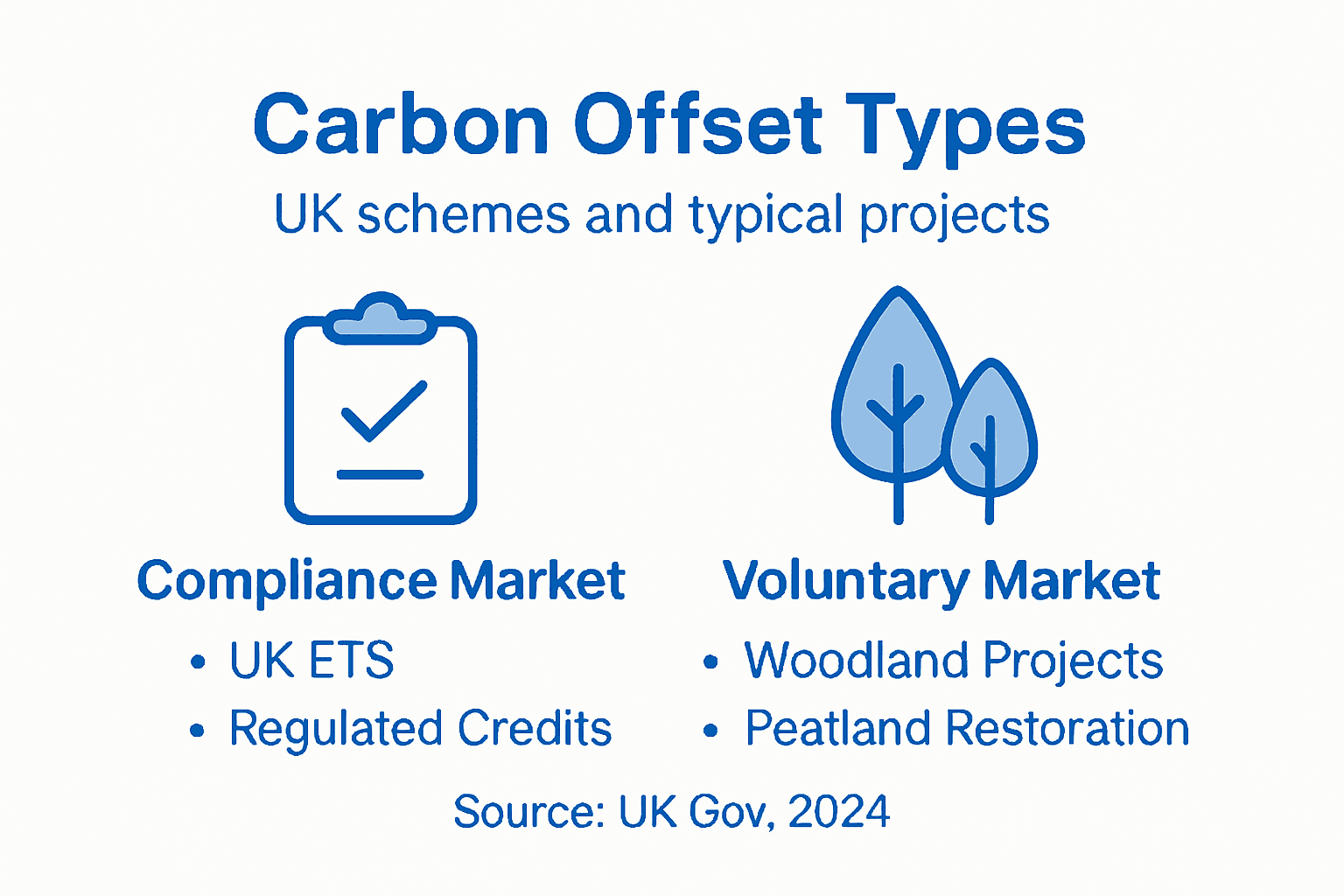 Carbon Offset Types

UK schemes and typical projects

Compliance Market

• UK ETS
• Regulated Credits

Voluntary Market

• Woodland Projects
• Peatland Restoration

Source: UK Gov, 2024