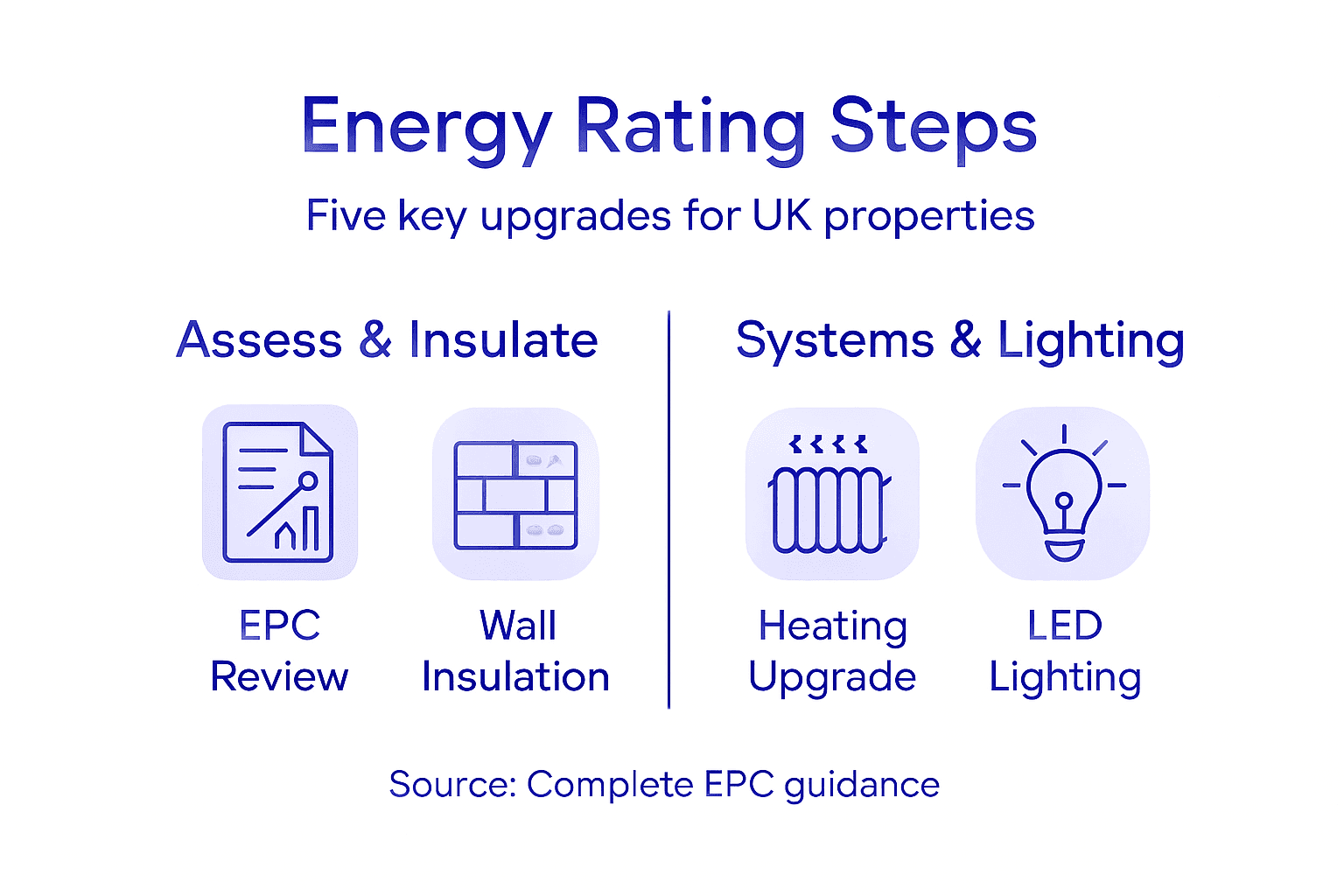 Energy Rating Steps

Five key upgrades for UK properties

Assess & Insulate

EPC Review

Wall Insulation

Systems & Lighting

Heating Upgrade

LED Lighting

Source: Complete EPC guidance