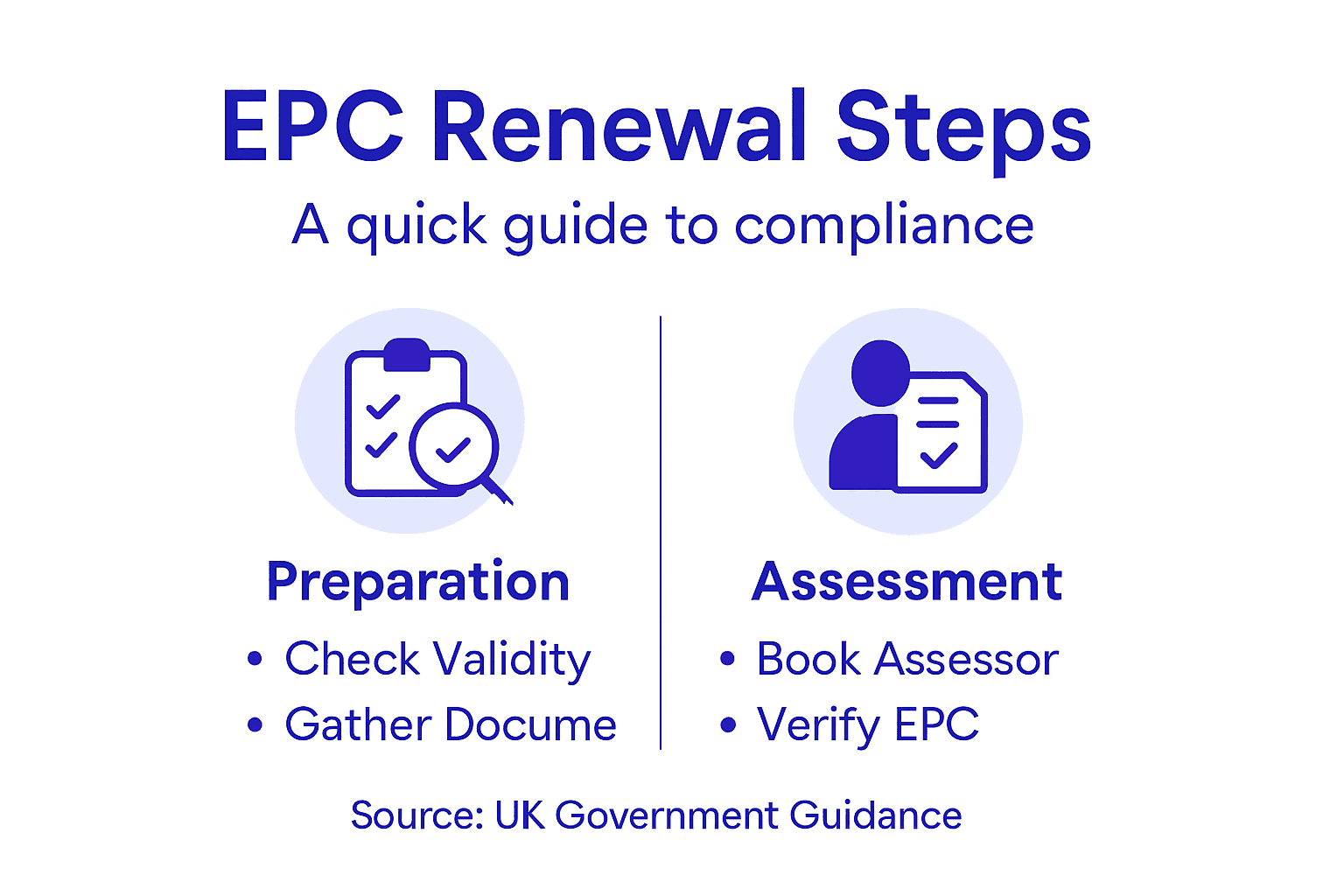 EPC Renewal Steps

A quick guide to compliance

Preparation

• Check Validity
• Gather Docume

Assessment

• Book Assessor
• Verify EPC

Source: UK Government Guidance