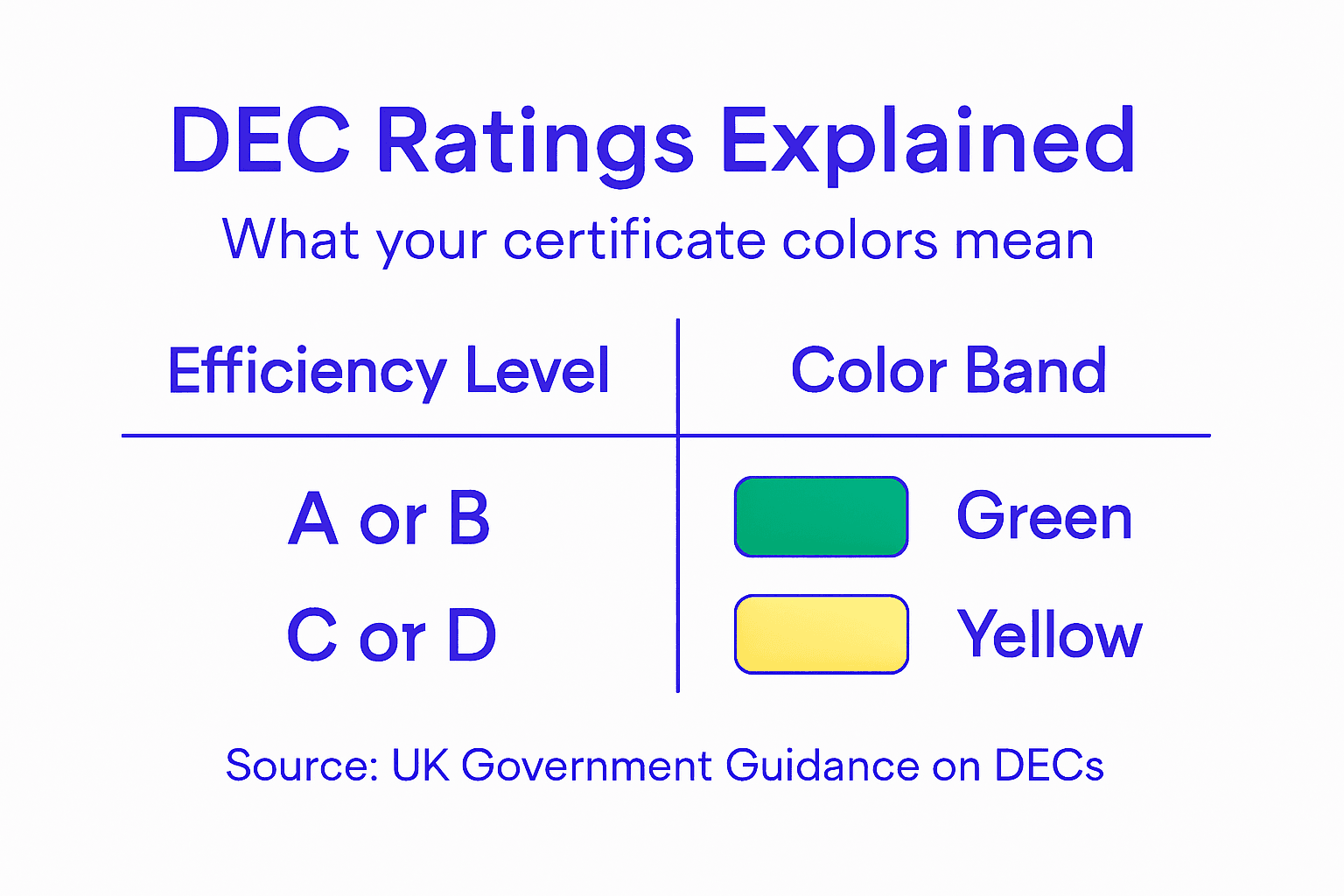 DEC Ratings Explained

What your certificate colors mean

| Efficiency Level | Color Band |
|---|---|
| A or B | Green |
| C or D | Yellow |

Source: UK Government Guidance on DECs