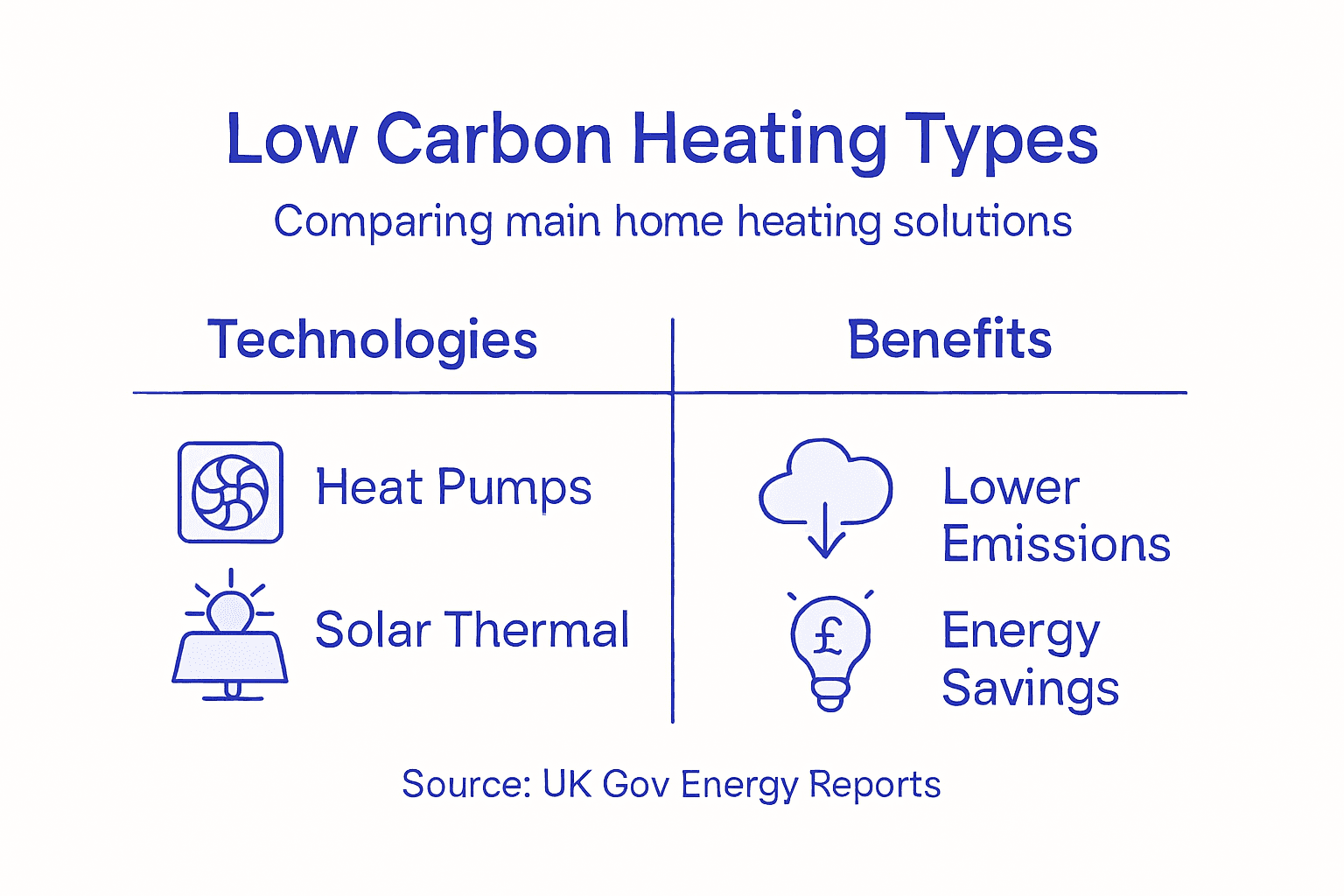 Low Carbon Heating Types

Comparing main home heating solutions

| Technologies | Benefits |
|---|---|
| Heat Pumps | Lower Emissions |
| Solar Thermal | £ Energy Savings |

Source: UK Gov Energy Reports