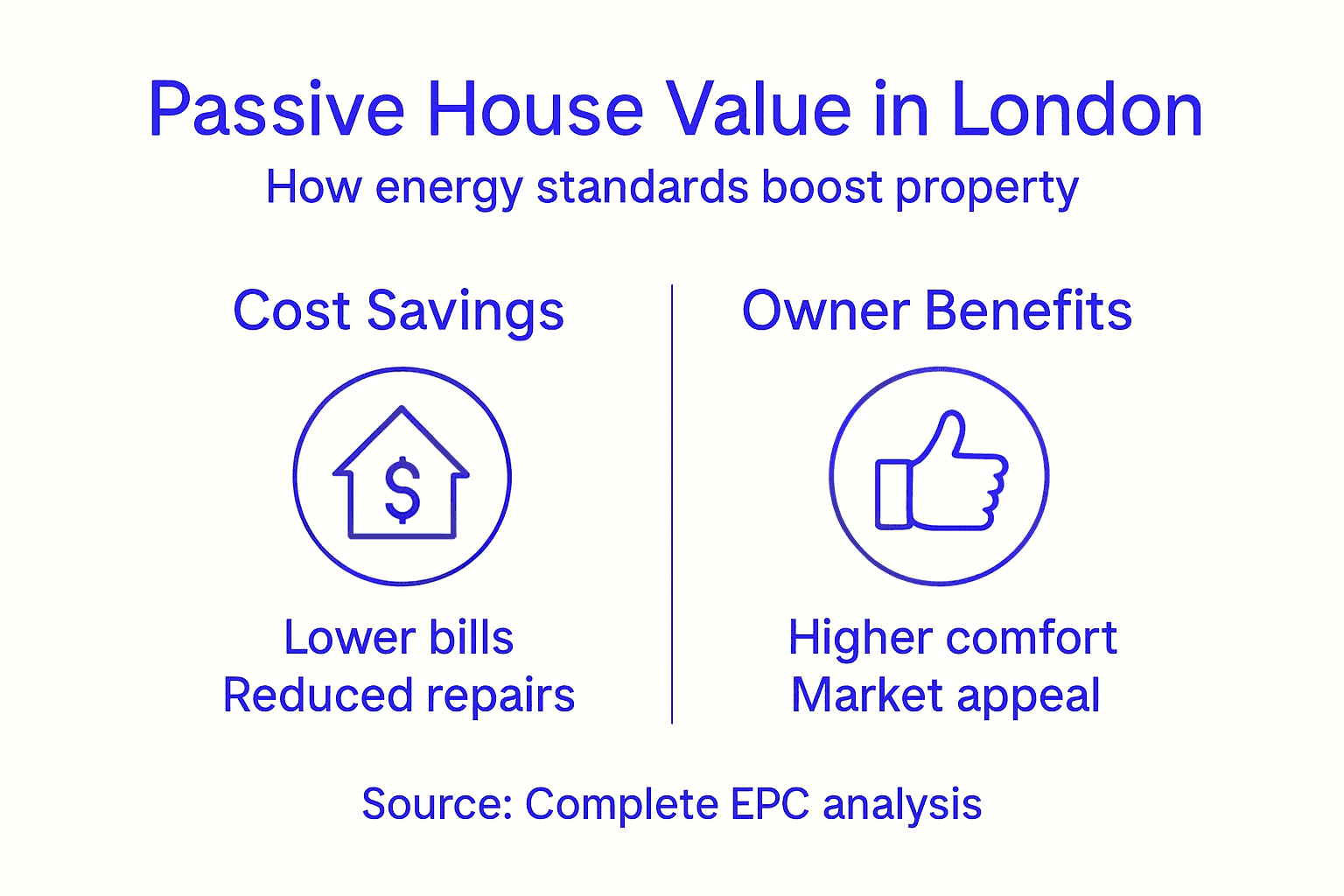 Passive House Value in London

How energy standards boost property

Cost Savings

$

Lower bills
Reduced repairs

Owner Benefits

Higher comfort
Market appeal

Source: Complete EPC analysis