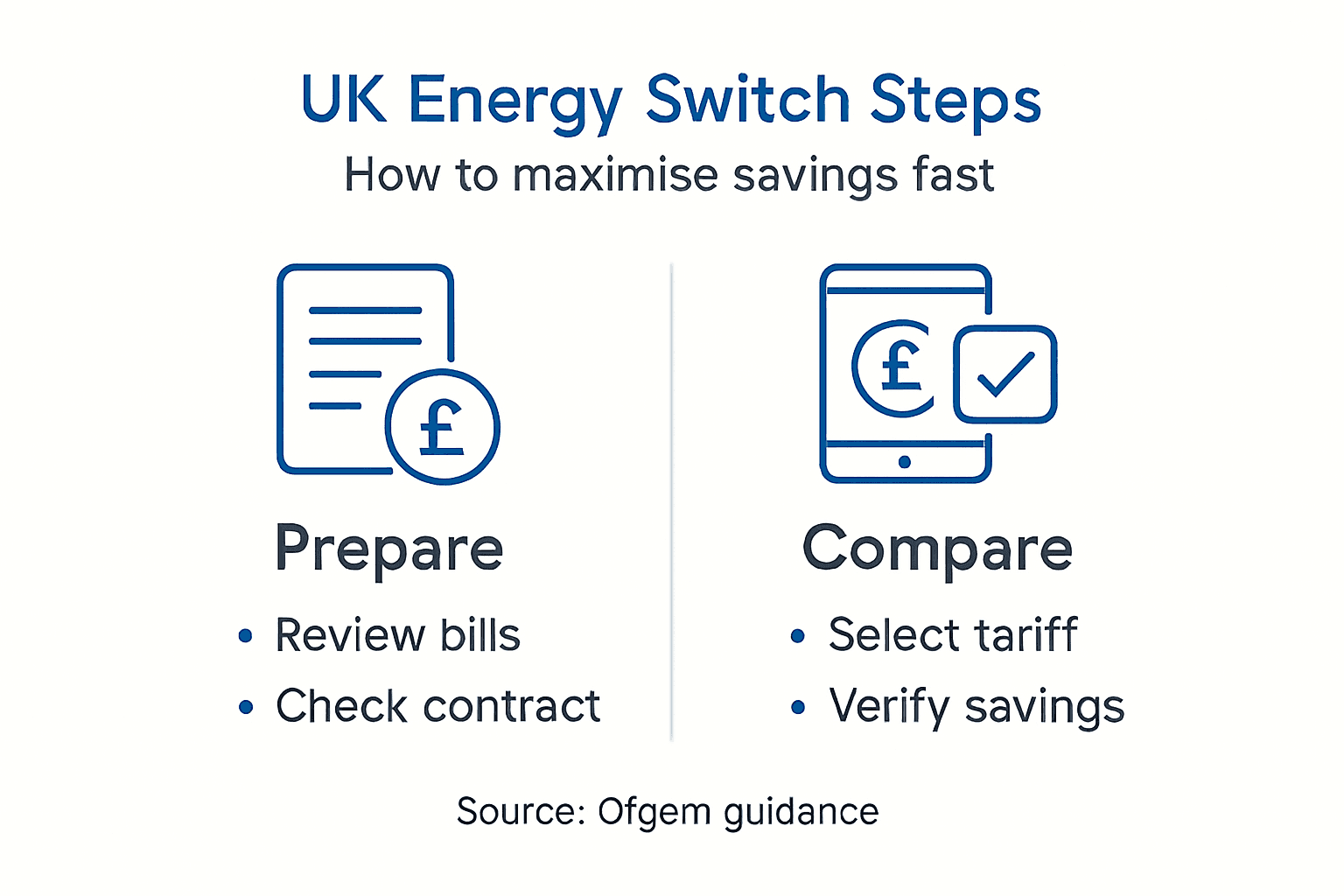 UK Energy Switch Steps
How to maximise savings fast

£

Prepare
• Review bills
• Check contract

£

Compare
• Select tariff
• Verify savings

Source: Ofgem guidance