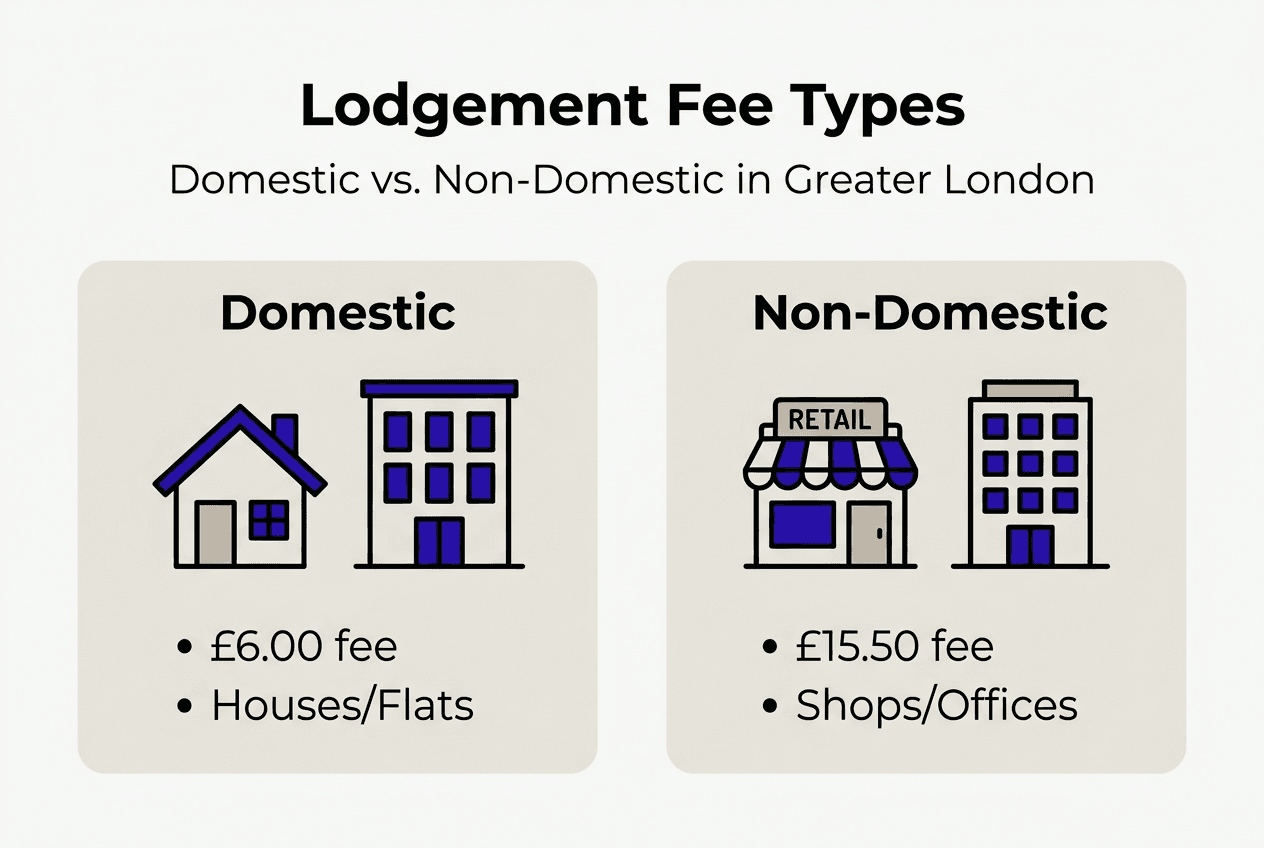 Lodgement Fee Types

Domestic vs. Non-Domestic in Greater London

Domestic

• £6.00 fee
• Houses/Flats

Non-Domestic

RETAIL

• £15.50 fee
• Shops/Offices