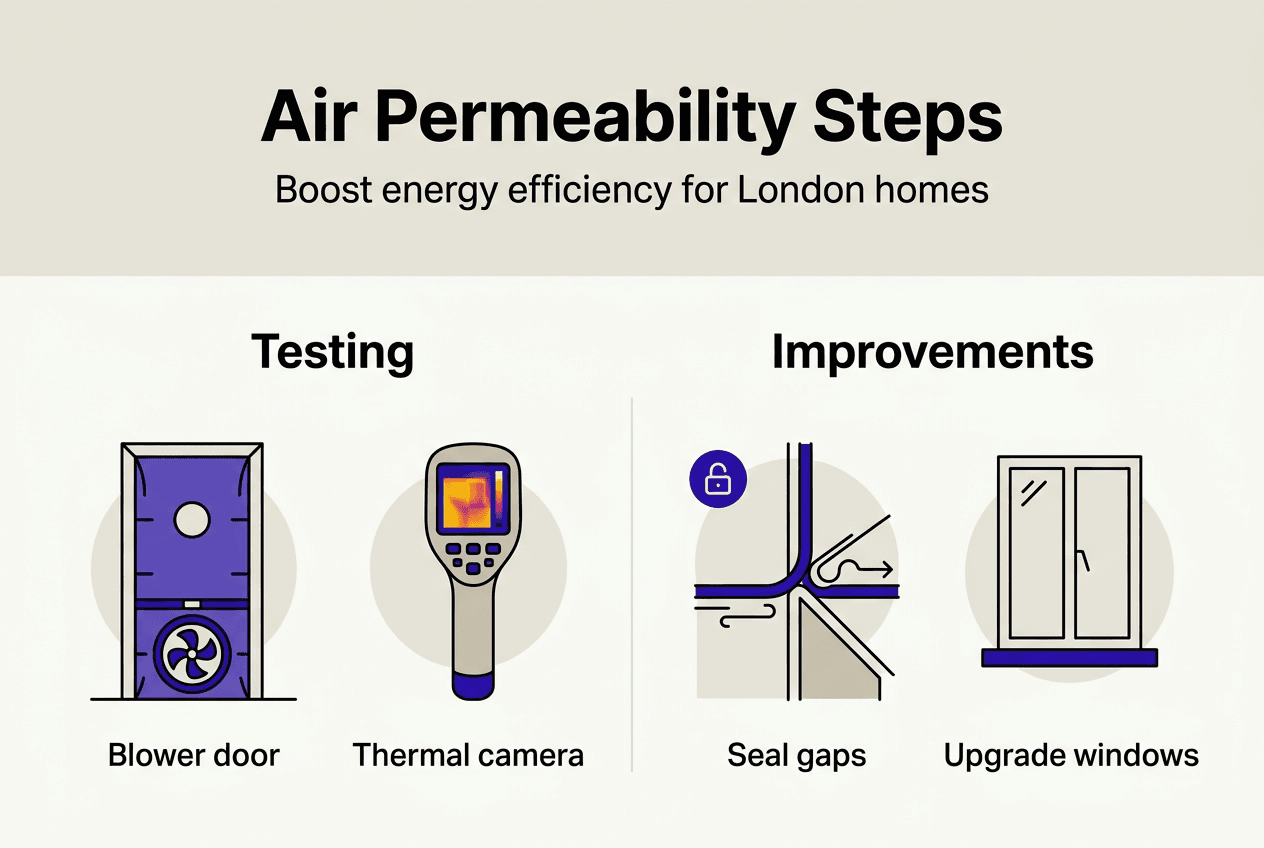 Air Permeability Steps

Boost energy efficiency for London homes

Testing

Blower door

Thermal camera

Improvements

Seal gaps

Upgrade windows