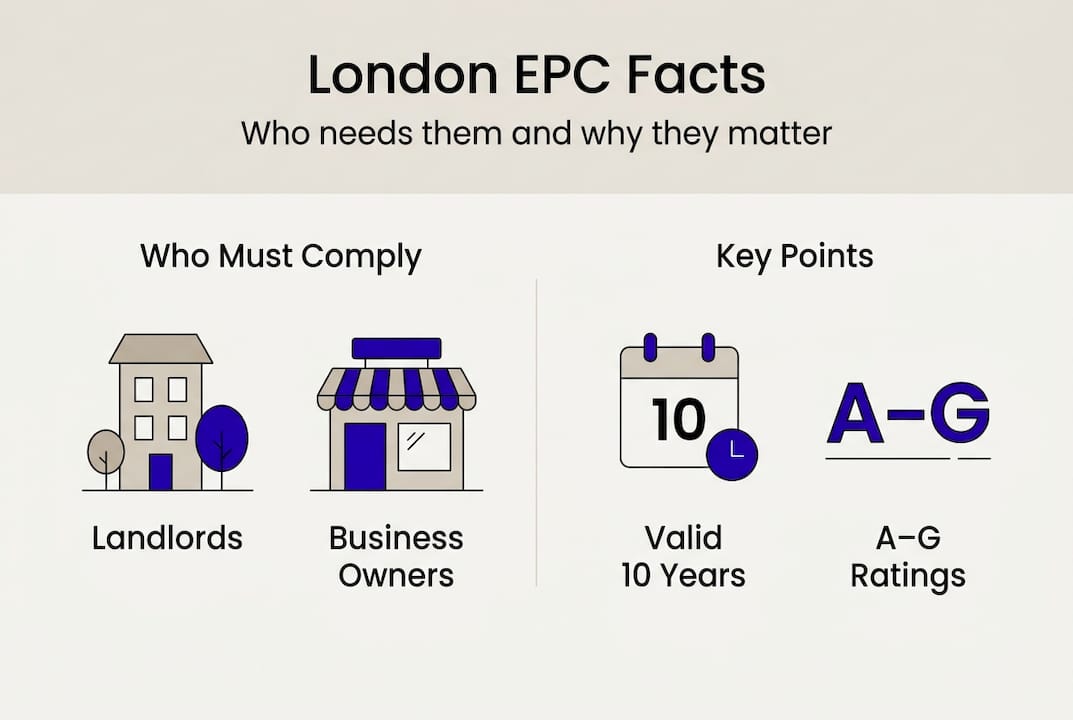 London EPC Facts
Who needs them and why they matter

Who Must Comply

Landlords

Business Owners

Key Points

10

Valid 10 Years

A–G

A–G Ratings