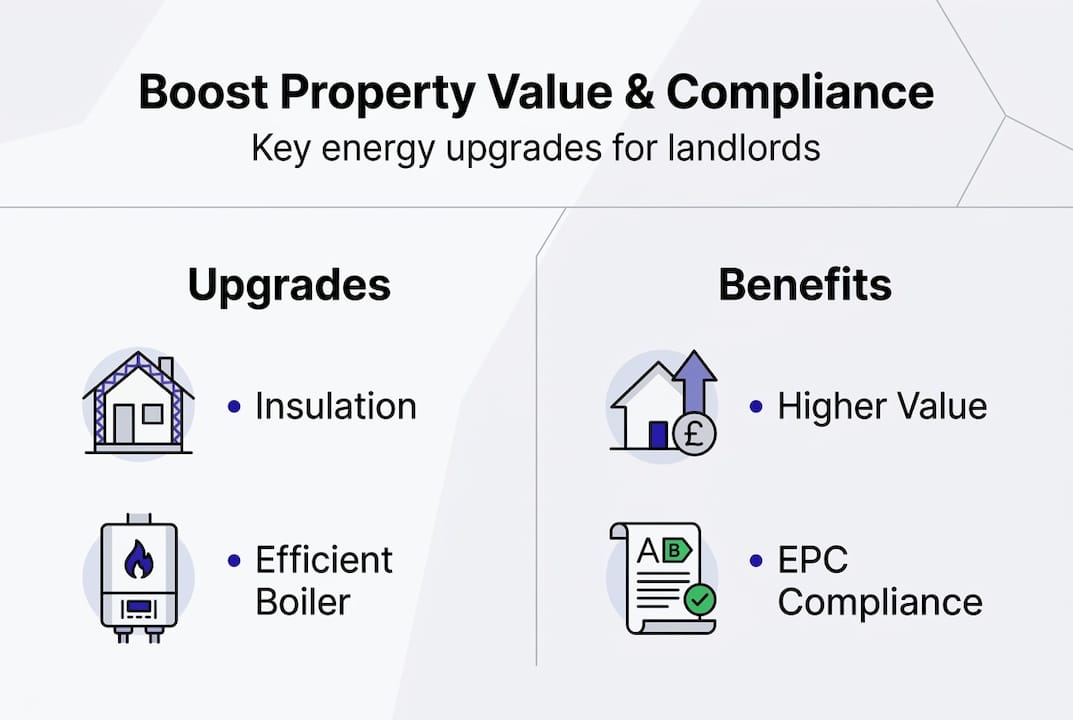 Boost Property Value & Compliance
Key energy upgrades for landlords

Upgrades

• Insulation

• Efficient Boiler

Benefits

£

• Higher Value

A B

• EPC Compliance