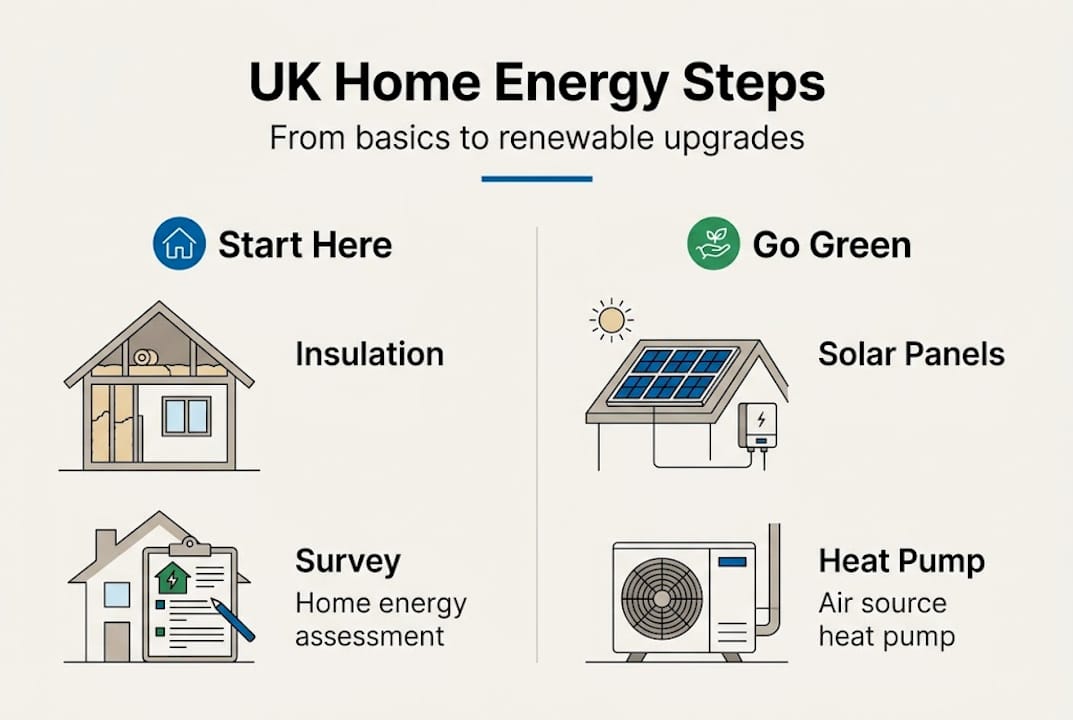 UK Home Energy Steps

From basics to renewable upgrades

Start Here

Insulation

Survey
Home energy assessment

Go Green

Solar Panels

Heat Pump
Air source heat pump