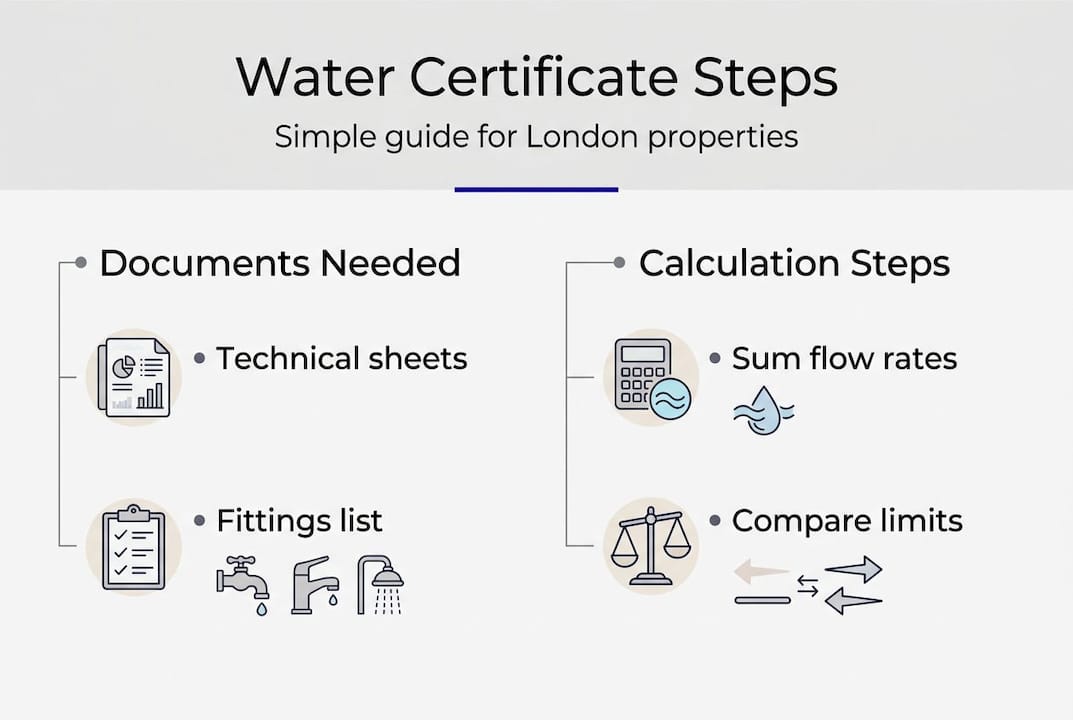 Water Certificate Steps

Simple guide for London properties

Documents Needed

• Technical sheets

• Fittings list

Calculation Steps

• Sum flow rates

• Compare limits