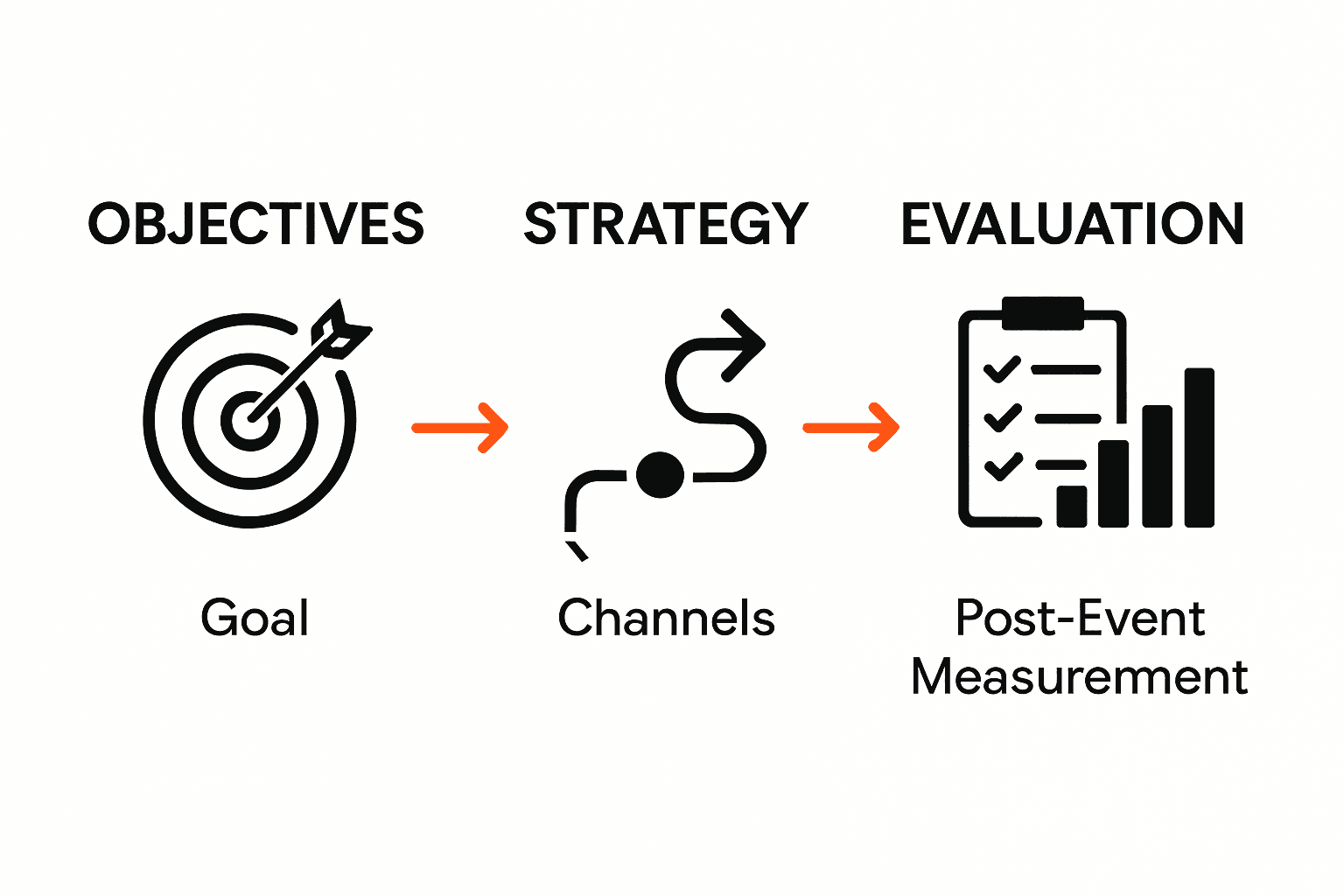 OBJECTIVES

Goal

STRATEGY

Channels

EVALUATION

Post-Event Measurement