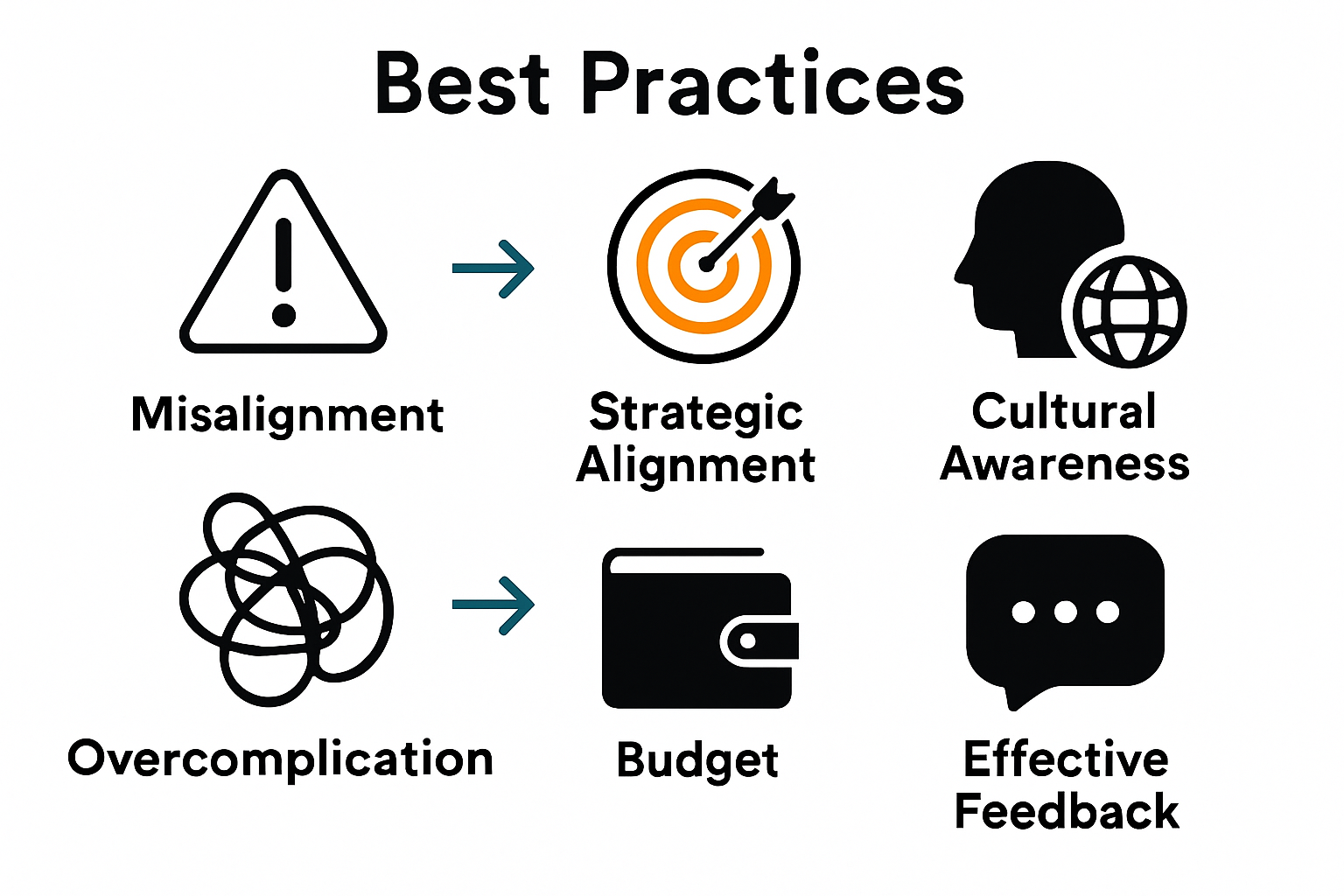 Best Practices

Misalignment

Strategic Alignment

Cultural Awareness

Overcomplication

Budget

Effective Feedback