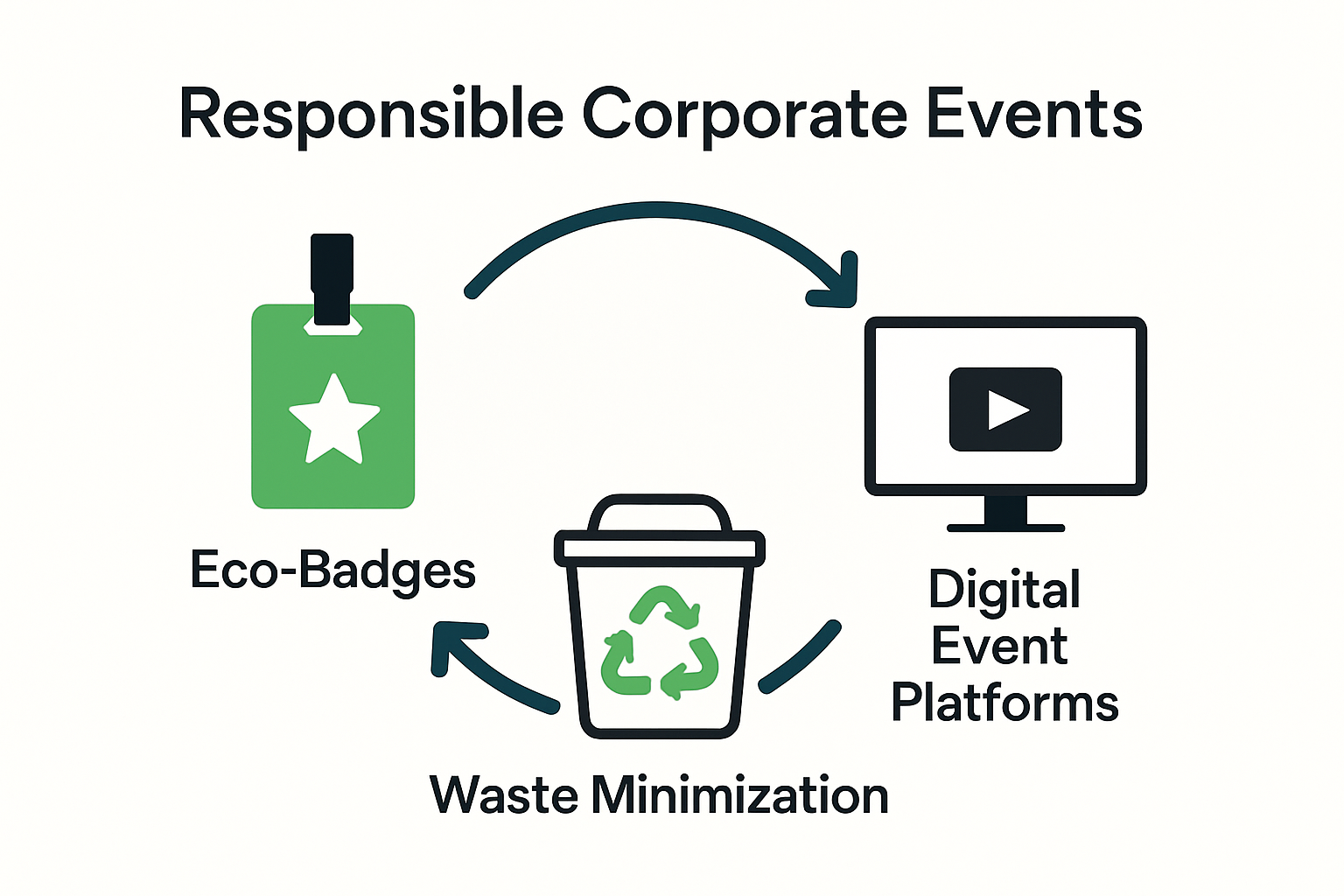 Responsible Corporate Events

Eco-Badges

Digital Event Platforms

Waste Minimization