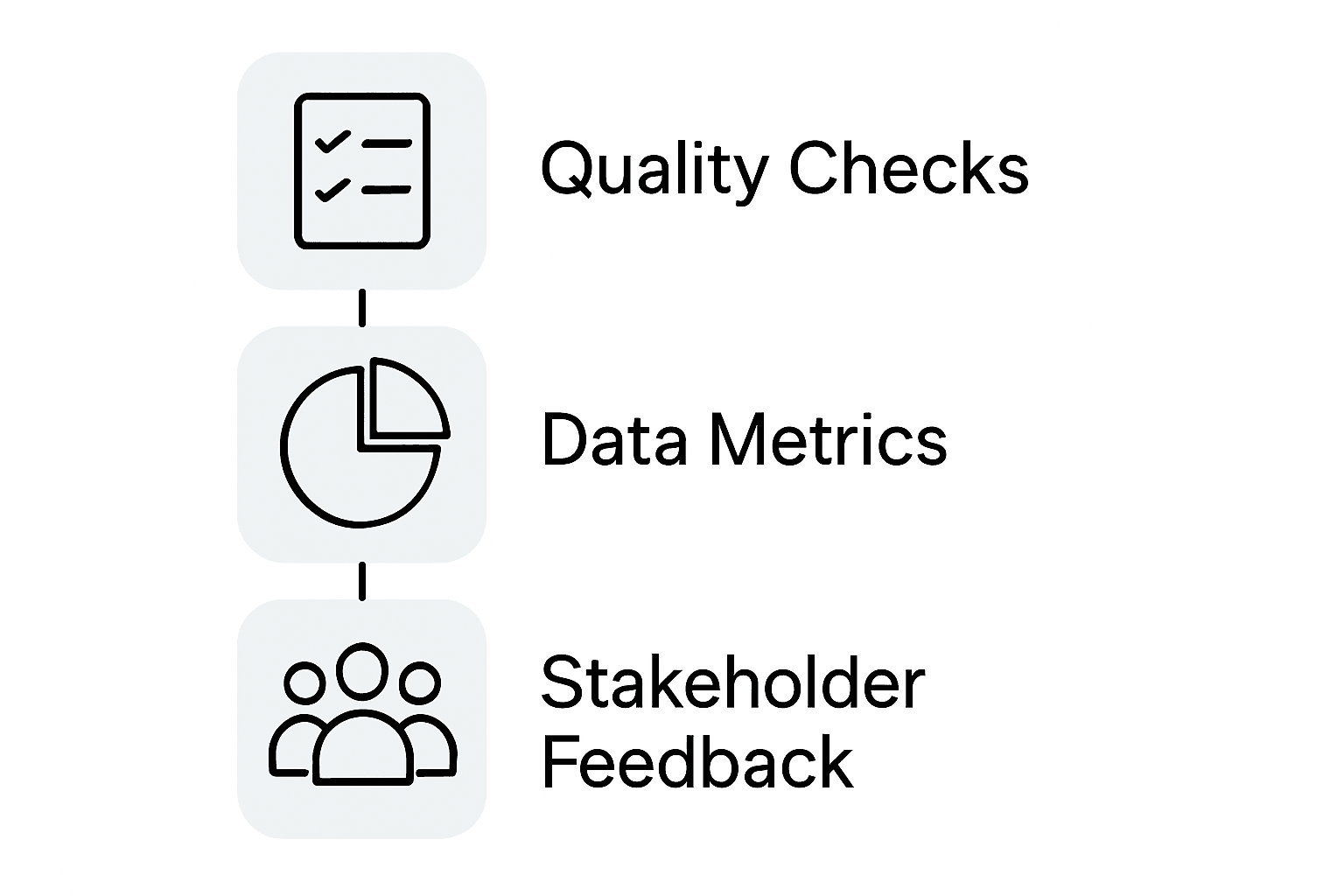 Quality Checks

Data Metrics

Stakeholder Feedback