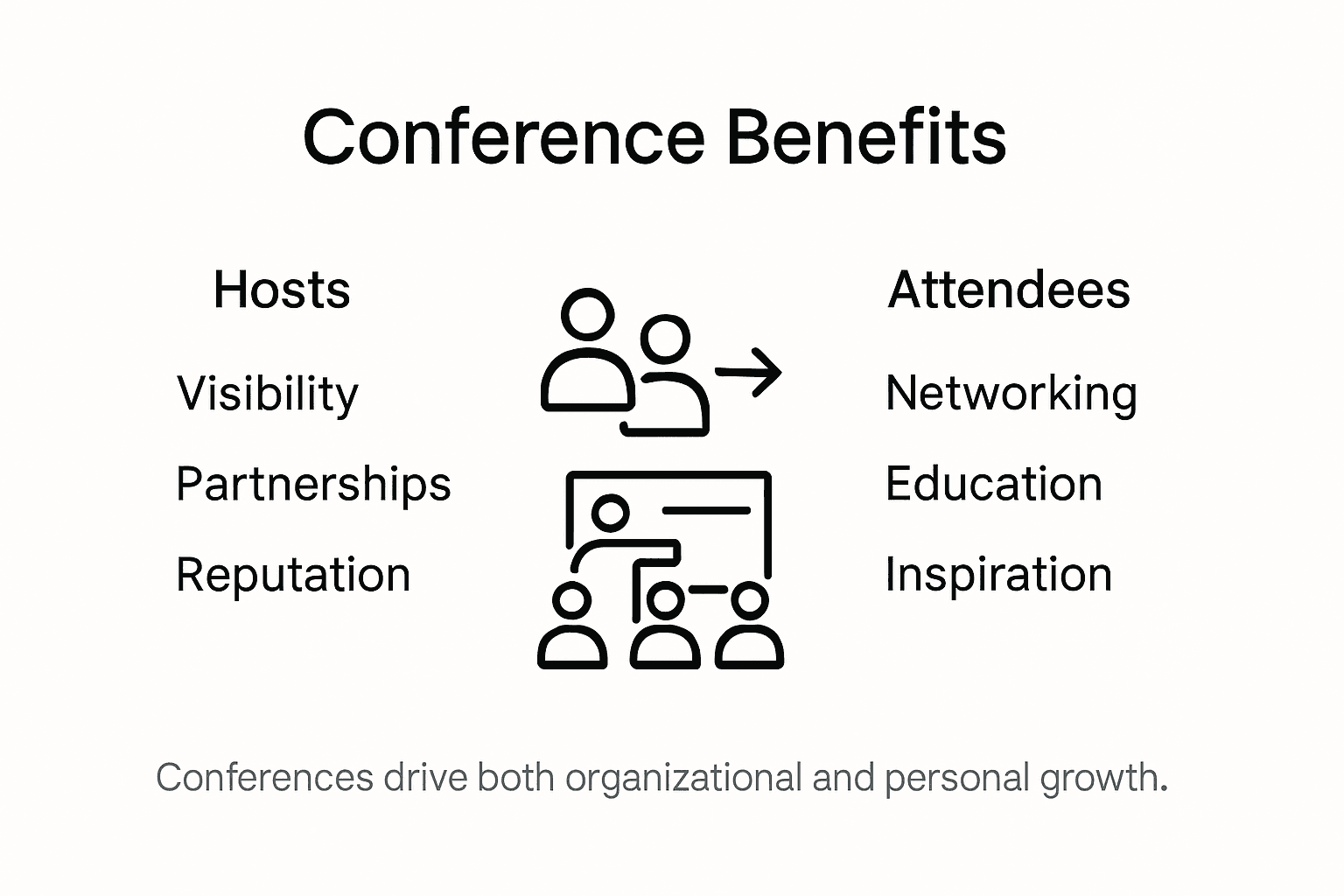 Conference Benefits

Hosts

Visibility

Partnerships

Reputation

Attendees

Networking

Education

Inspiration

Conferences drive both organizational and personal growth.