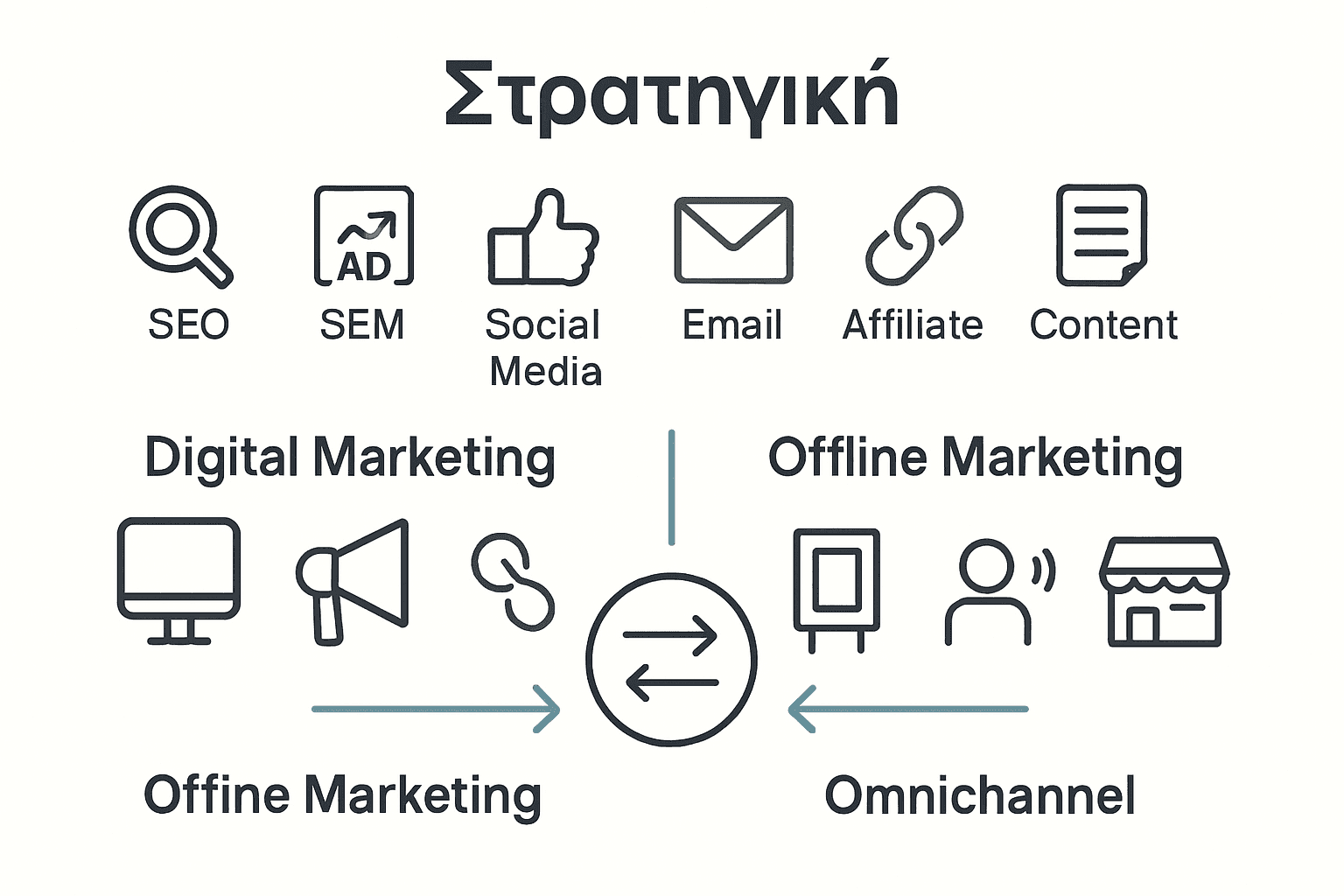 Στρατηγική

AD

SEO SEM Social Media Email Affiliate Content

Digital Marketing

Offline Marketing

Offine Marketing

Omnichannel