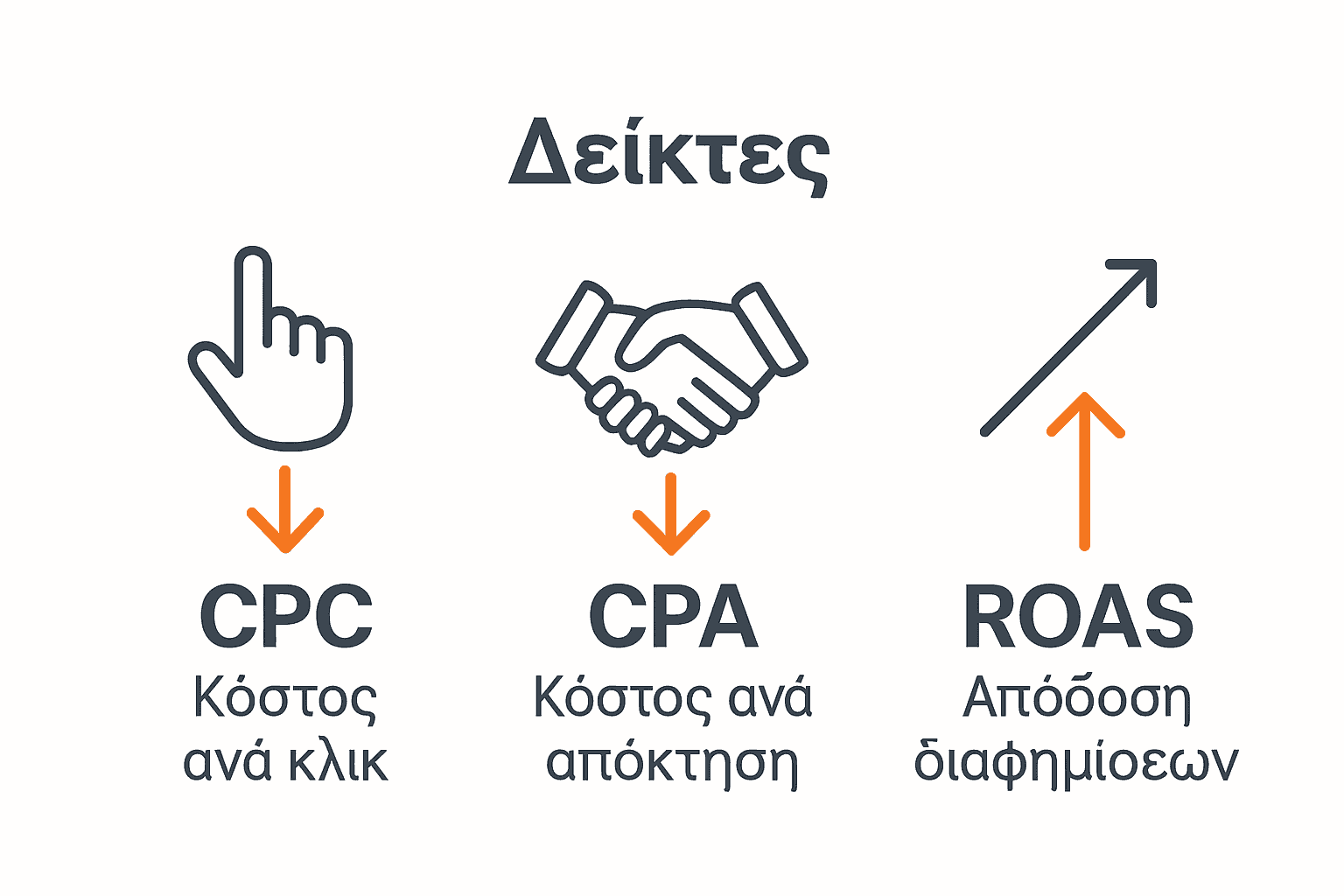 Δείκτες

CPC
Κόστος ανά κλικ

CPA
Κόστος ανά απόκτηση

ROAS
Απόδοση διαφημίοεων