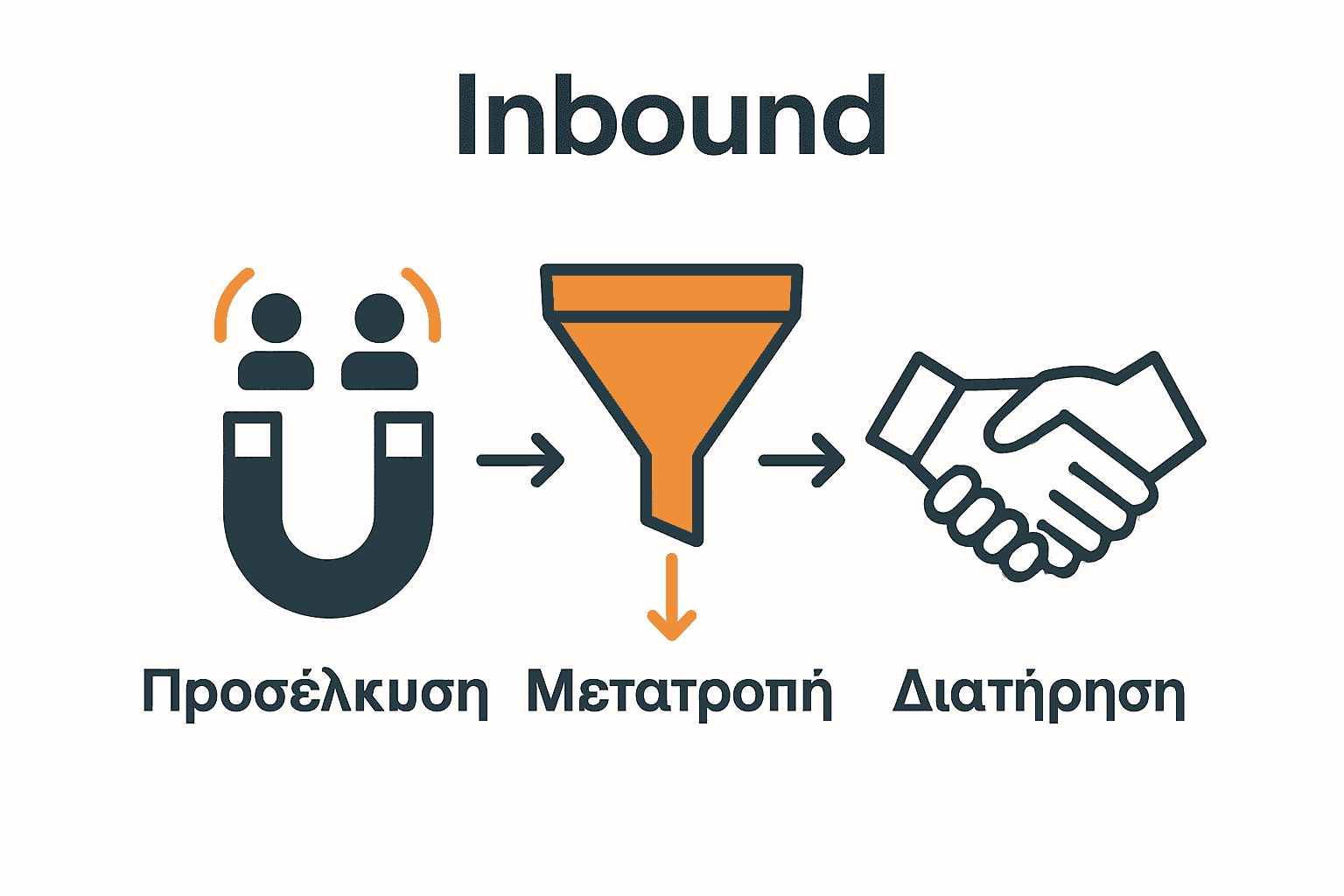 Inbound

Προσέλκυση Μετατροπή Διατήρηση