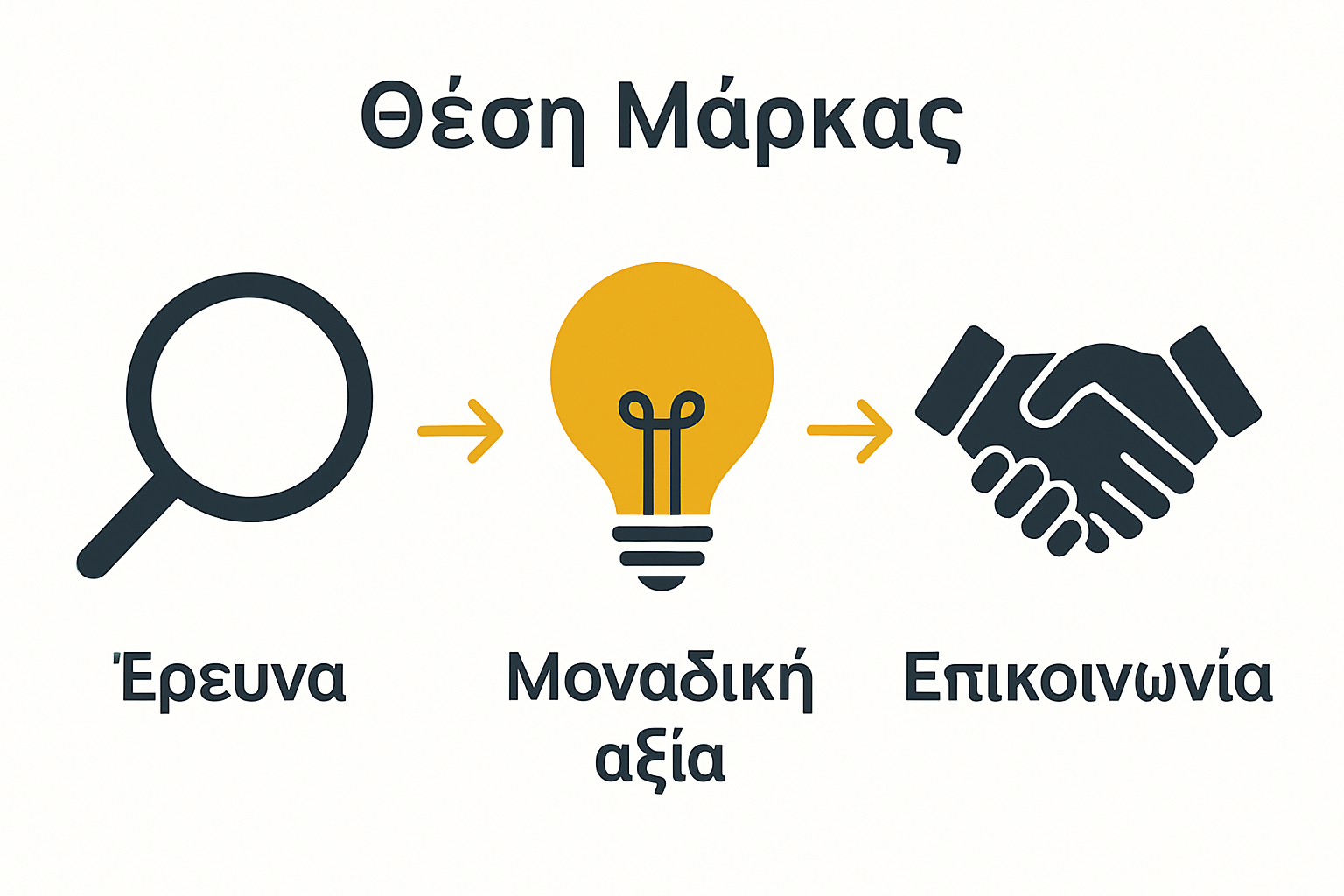 Θέση Μάρκας

Έρευνα

Μοναδική αξία

Επικοινωνία