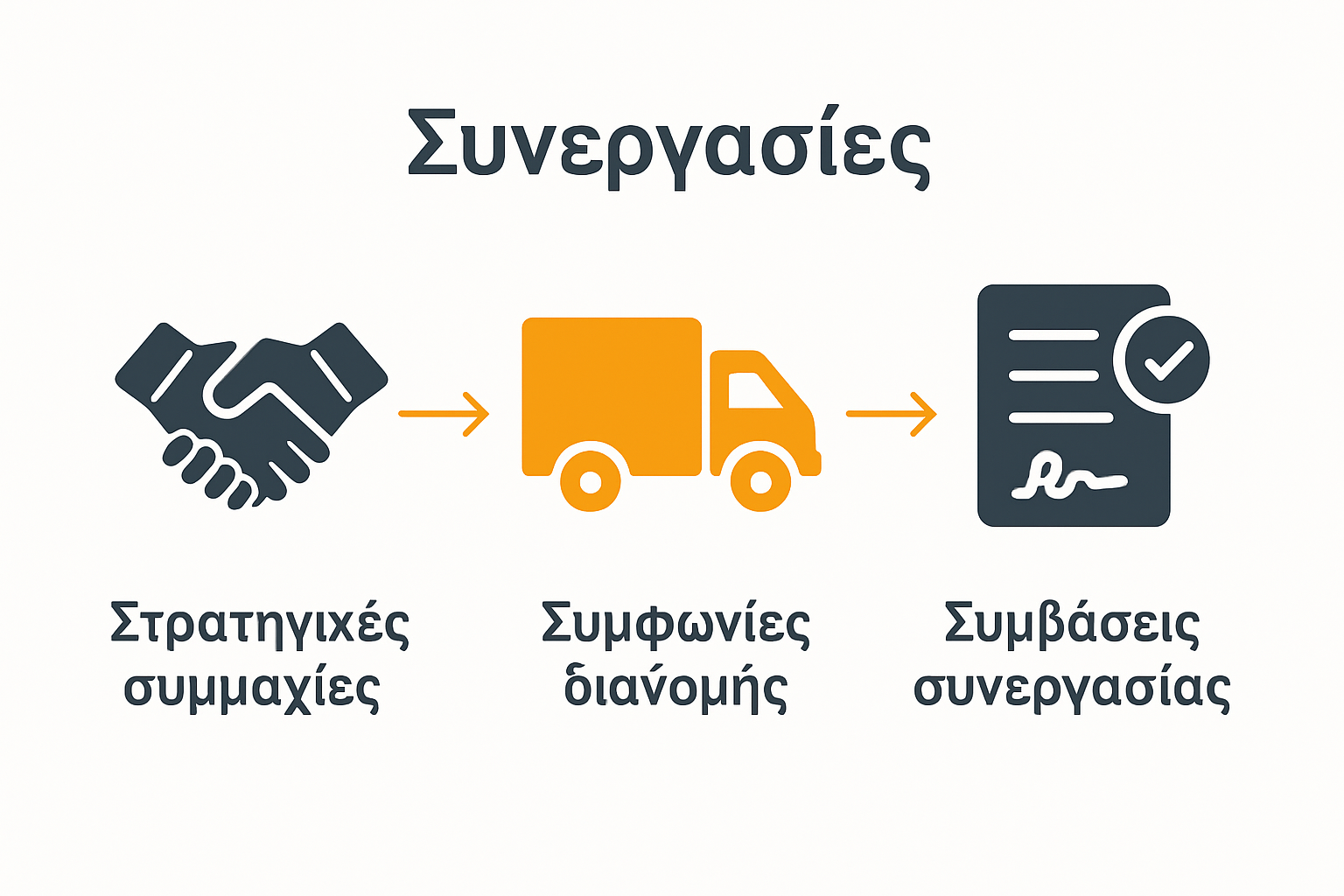 Συνεργασίες

Στρατηγιχές συμμαχίες

Συμφωνίες διανόμής

Συμβάσεις συνεργασίας