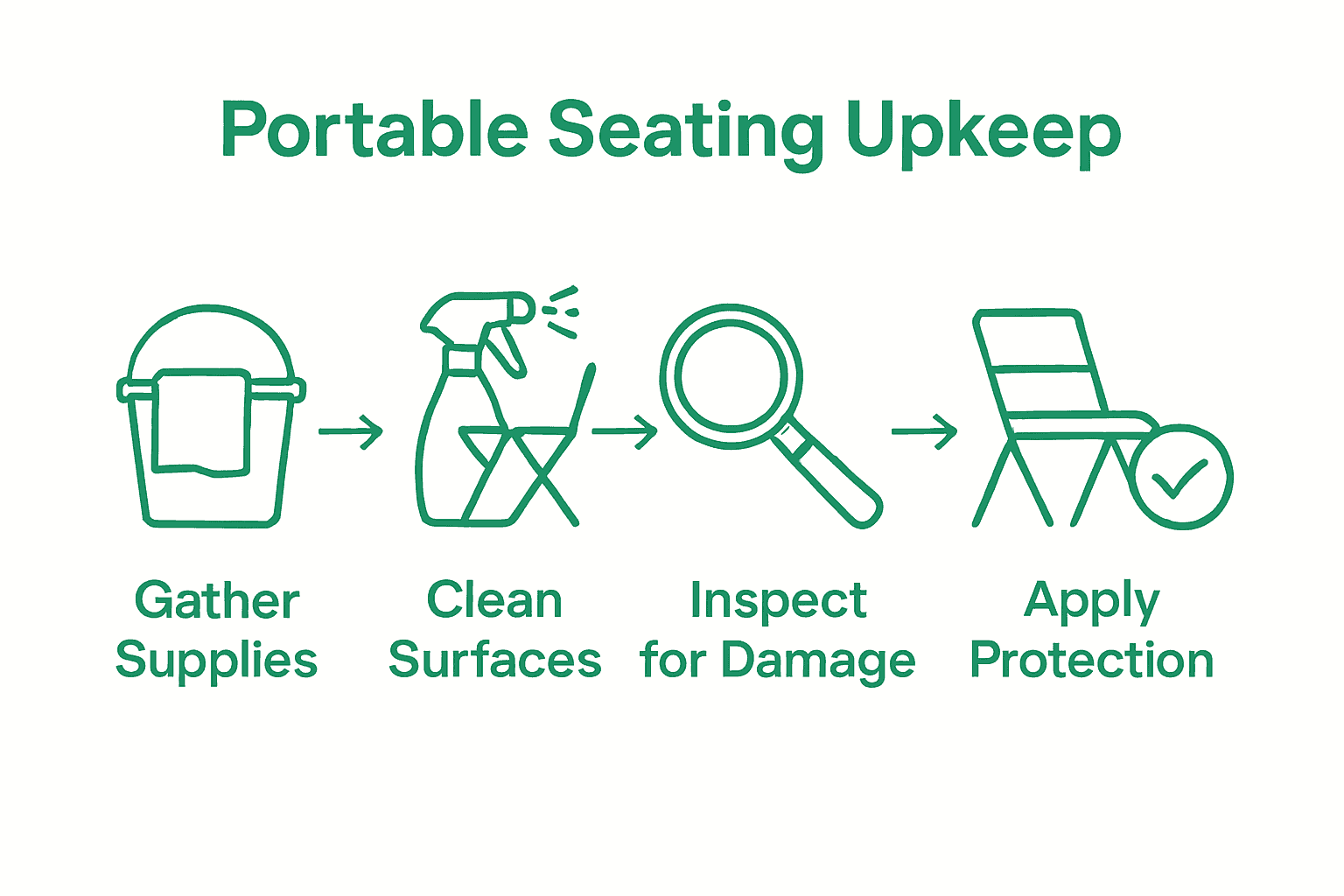 Portable Seating Upkeep

Gather Supplies

Clean Surfaces

Inspect for Damage

Apply Protection