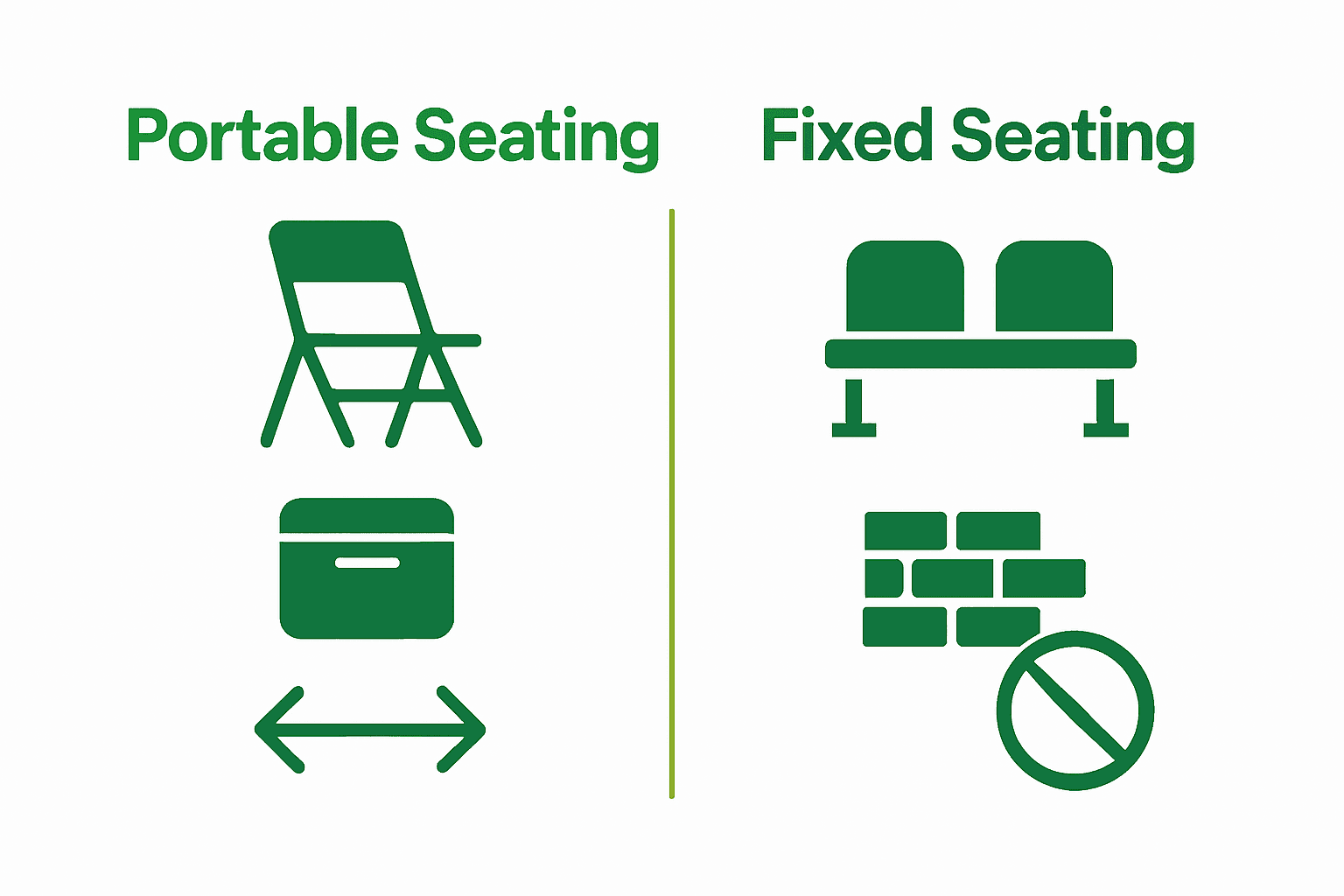 Portable Seating

Fixed Seating