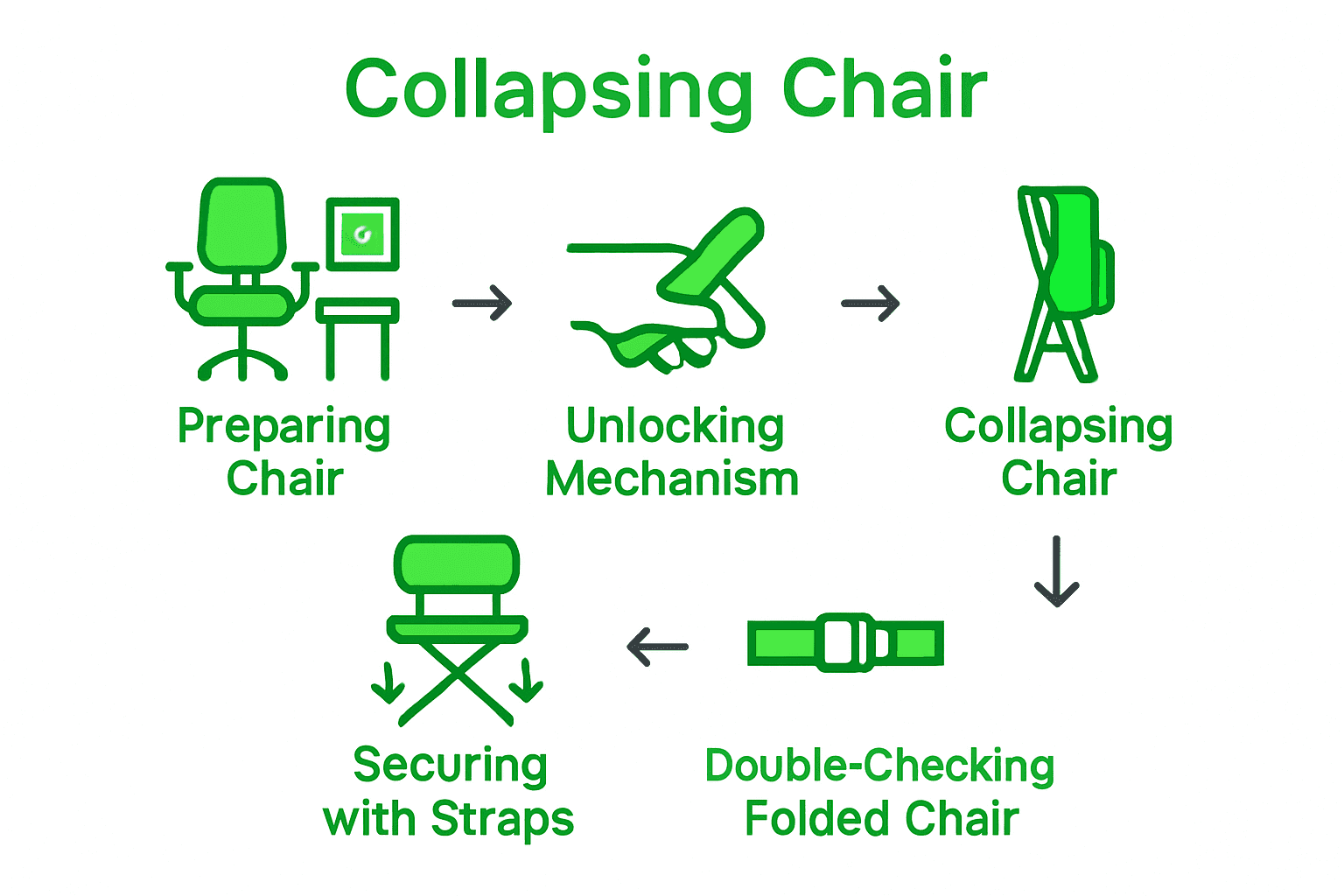 Collapsing Chair

Preparing Chair

Unlocking Mechanism

Collapsing Chair

Double-Checking Folded Chair

Securing with Straps