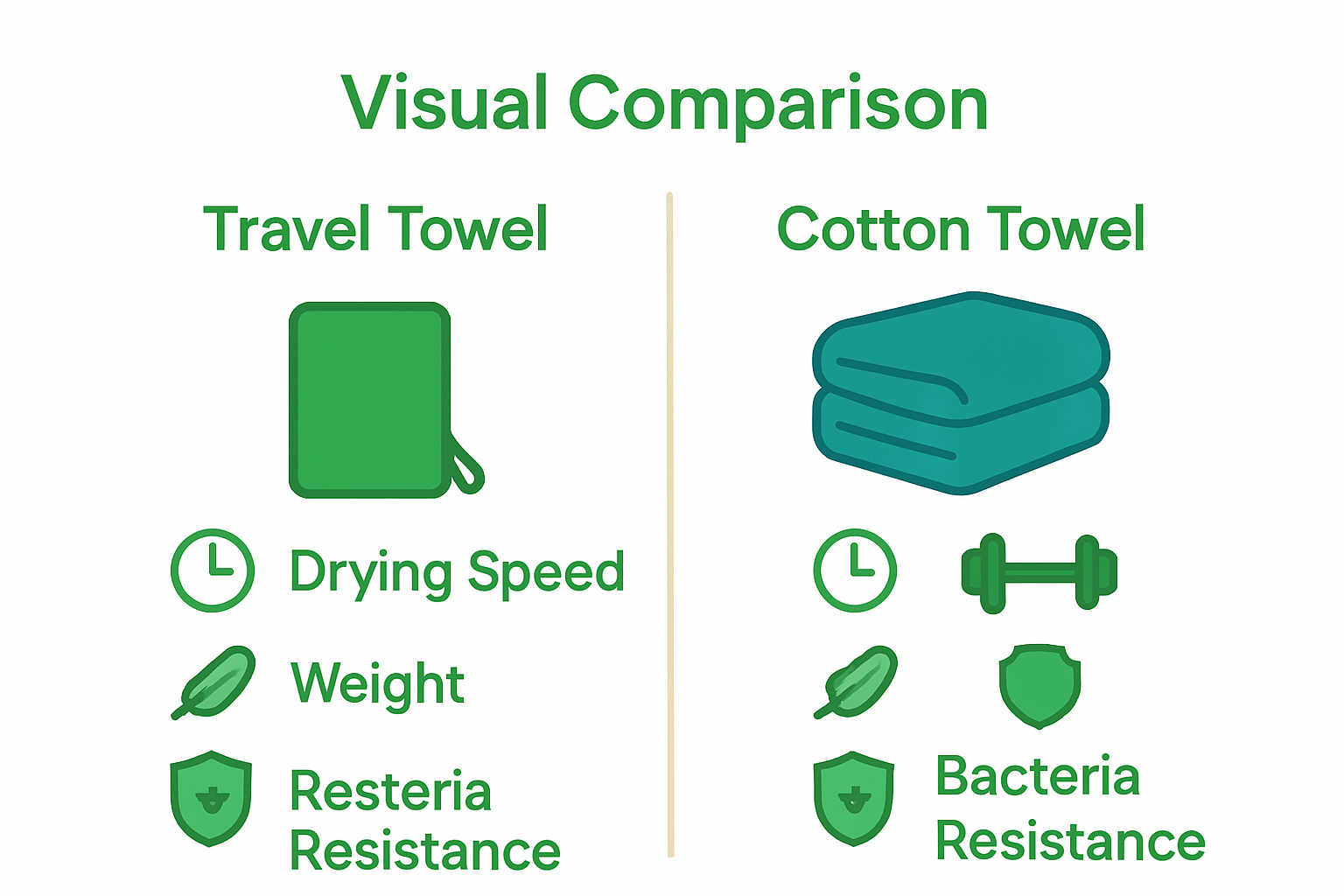 Visual Comparison

Travel Towel

Drying Speed

Weight

Resteria Resistance

Cotton Towel

Bacteria Resistance