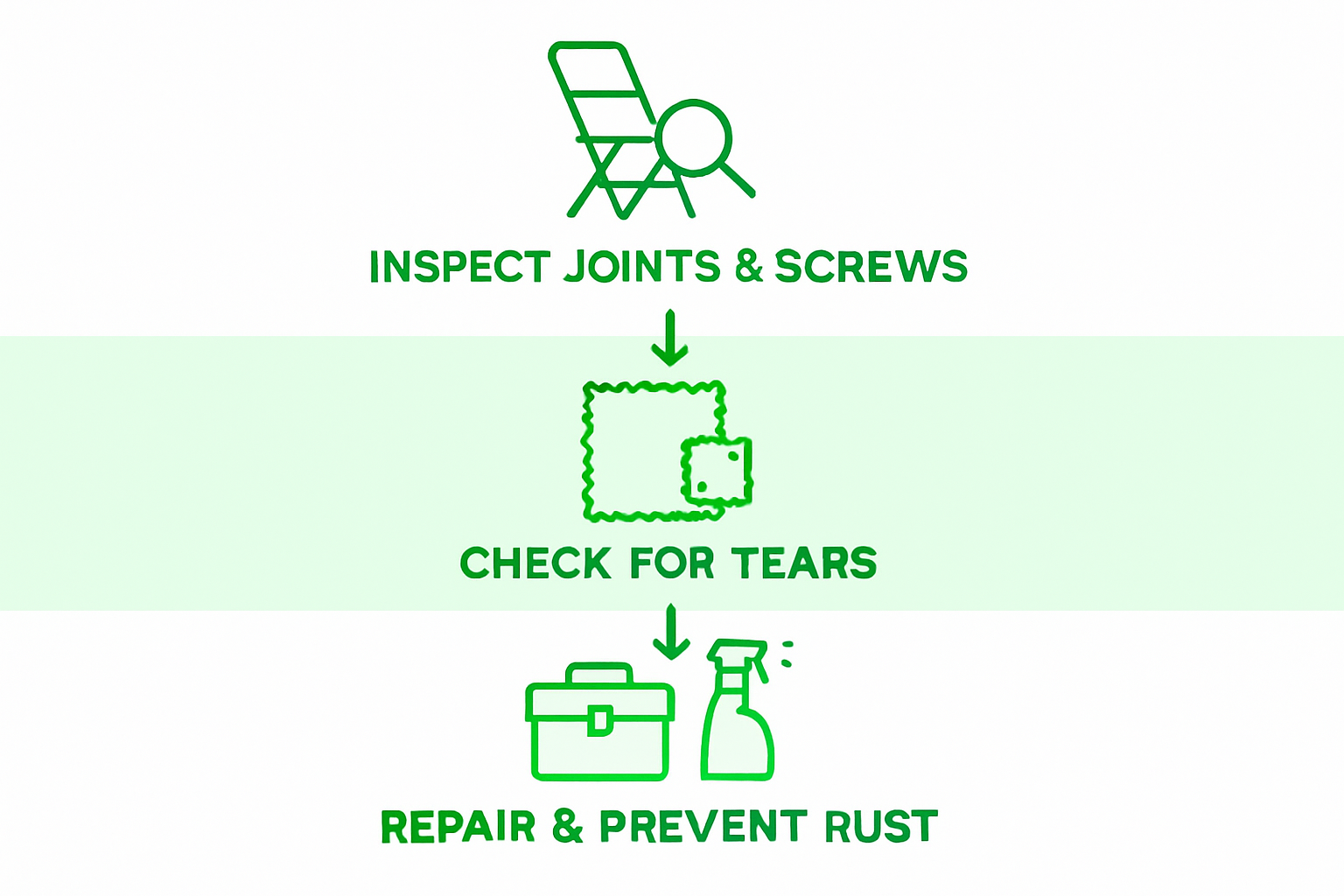 INSPECT JOINTS & SCREWS

CHECK FOR TEARS

REPAIR & PREVENT RUST