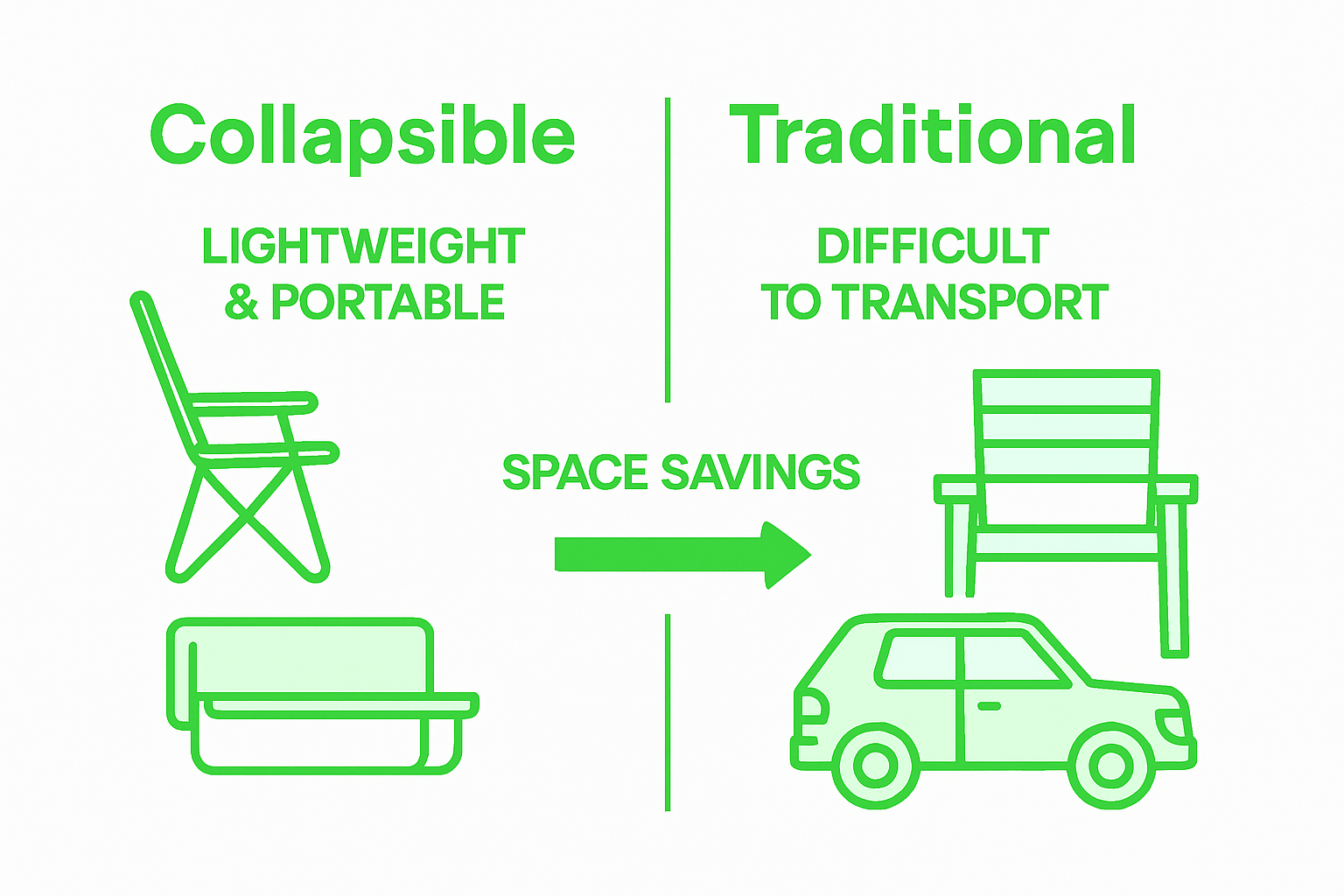 Collapsible

LIGHTWEIGHT & PORTABLE

Traditional

DIFFICULT TO TRANSPORT

SPACE SAVINGS