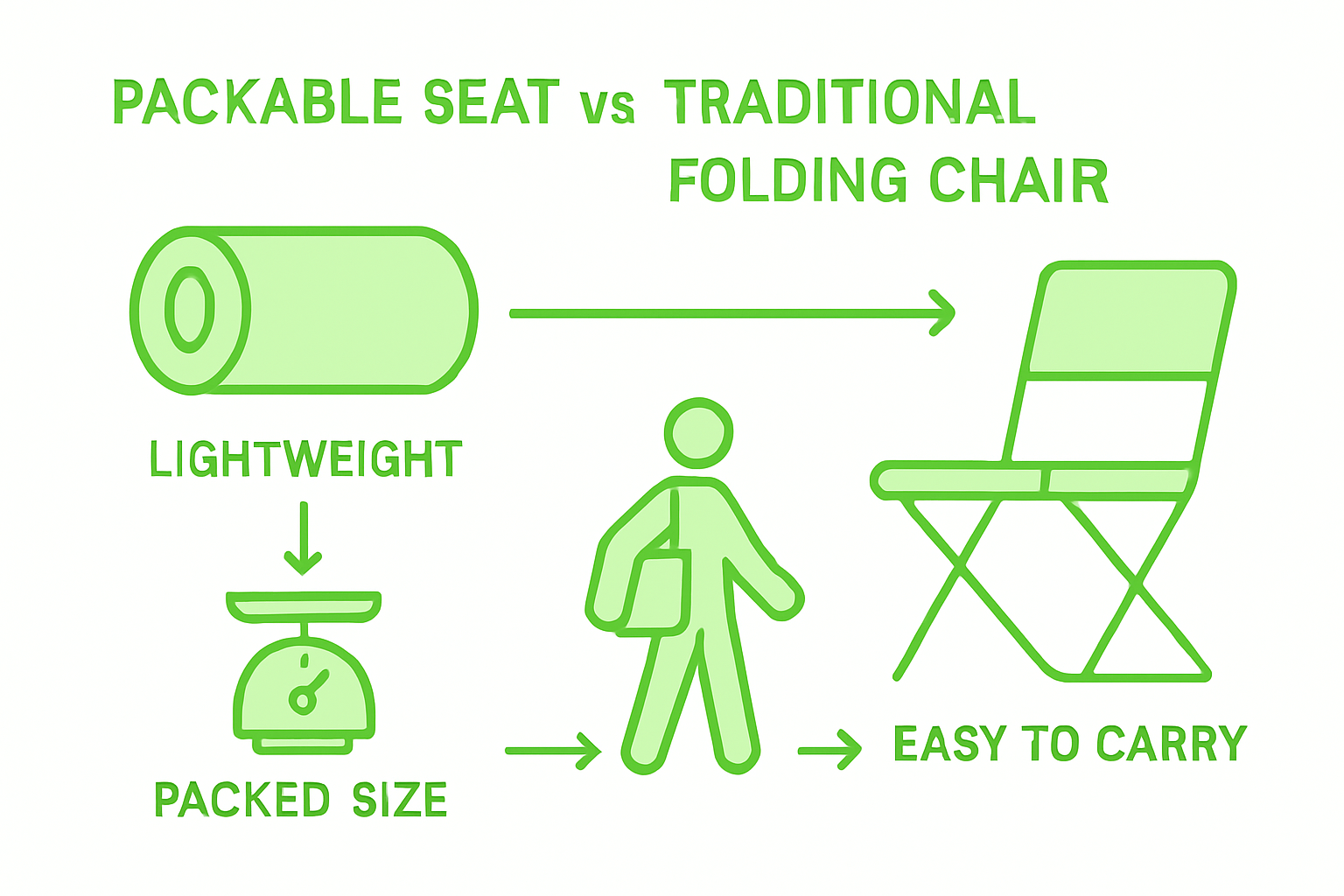 PACKABLE SEAT vs TRADITIONAL FOLDING CHAIR

LIGHTWEIGHT

PACKED SIZE

EASY TO CARRY