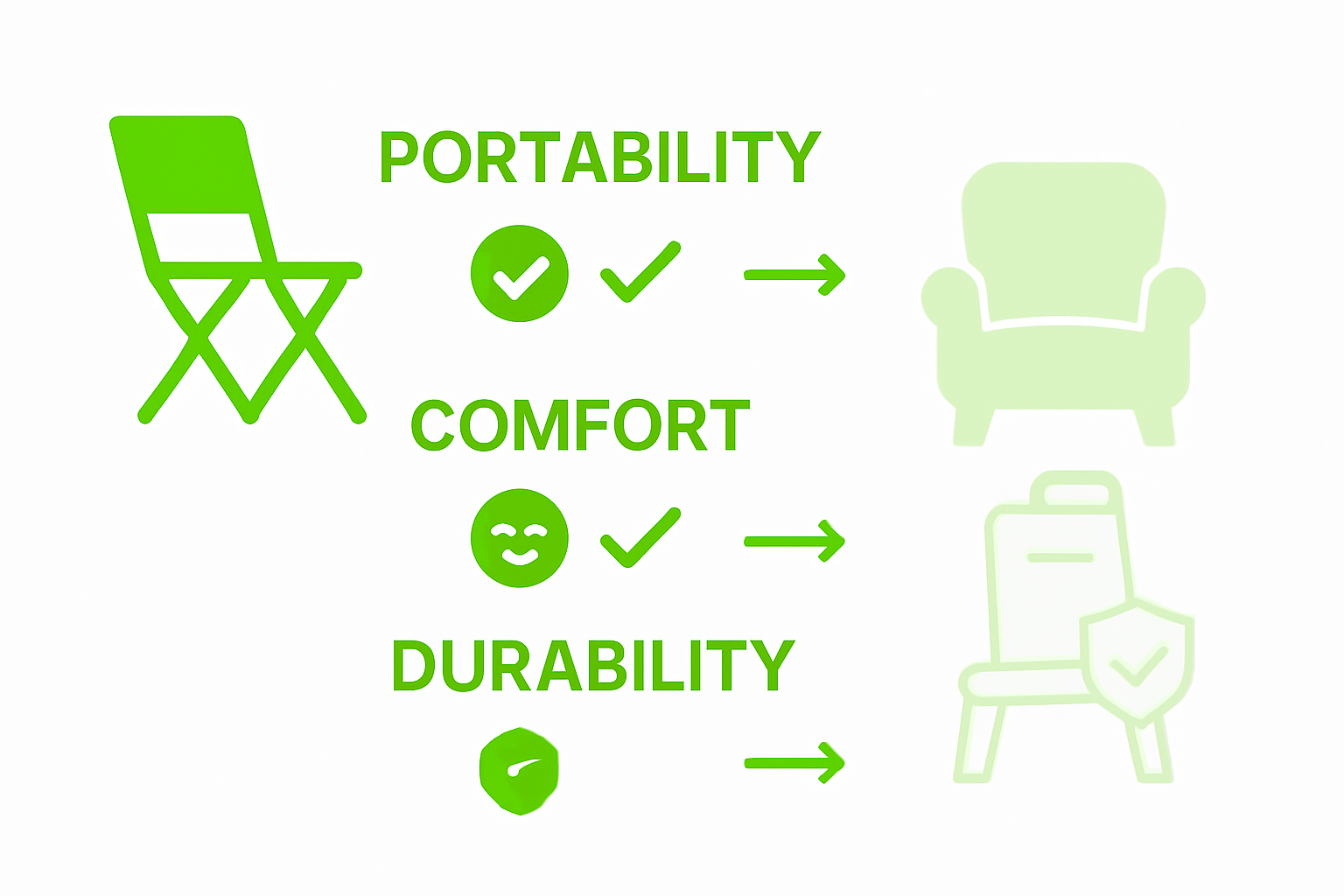 PORTABILITY

COMFORT

DURABILITY