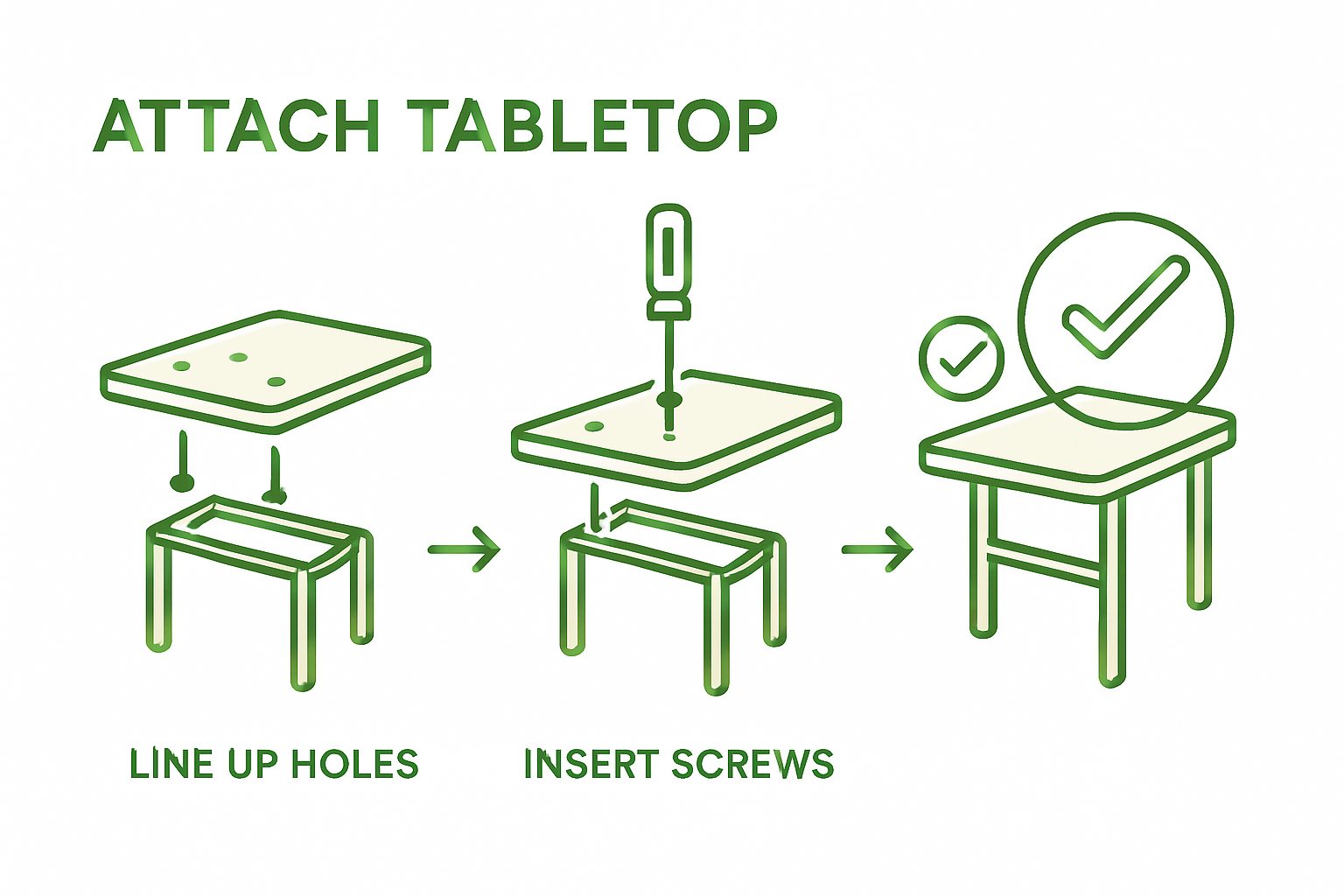 ATTACH TABLETOP

LINE UP HOLES

INSERT SCREWS