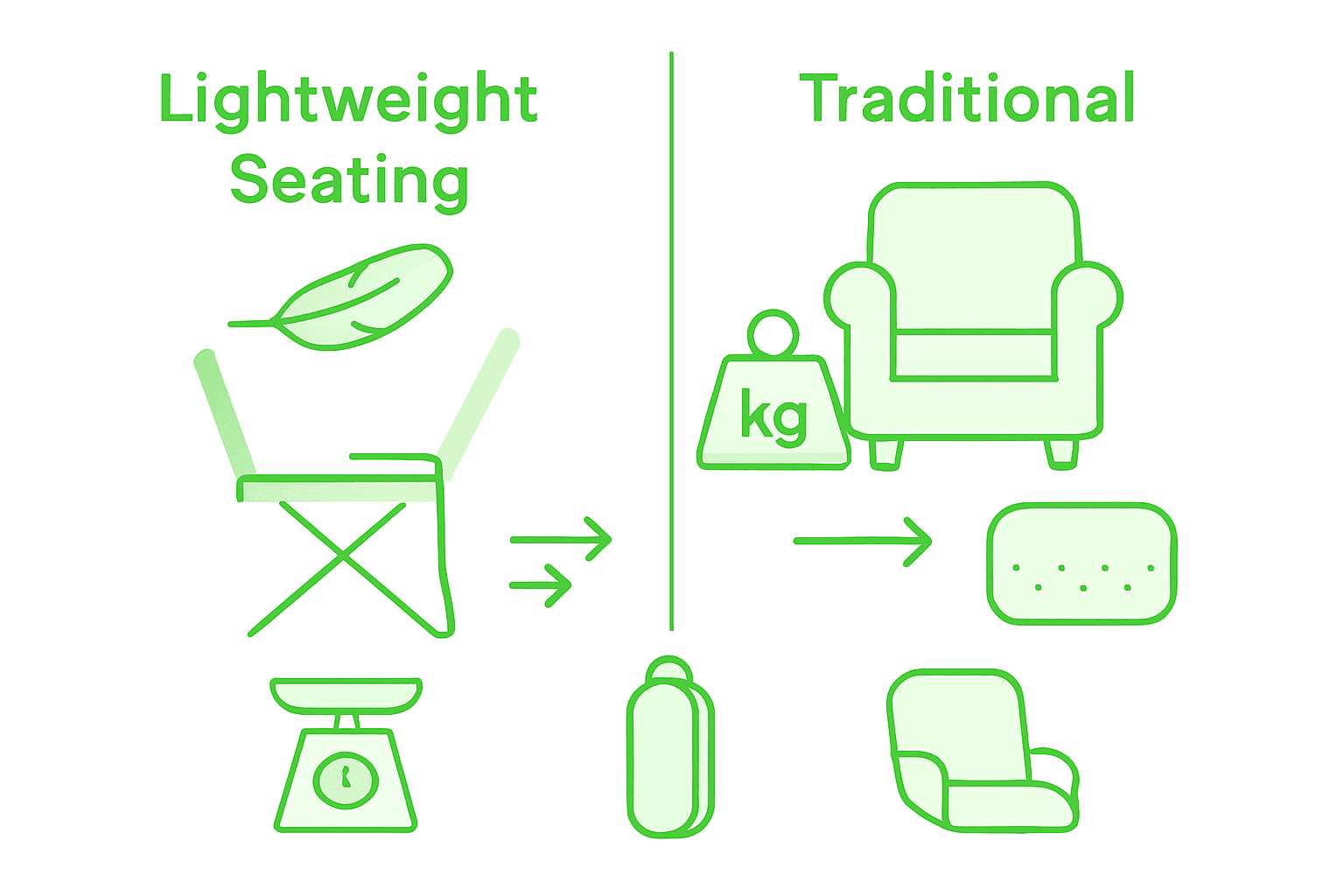 Lightweight Seating

Traditional

kg