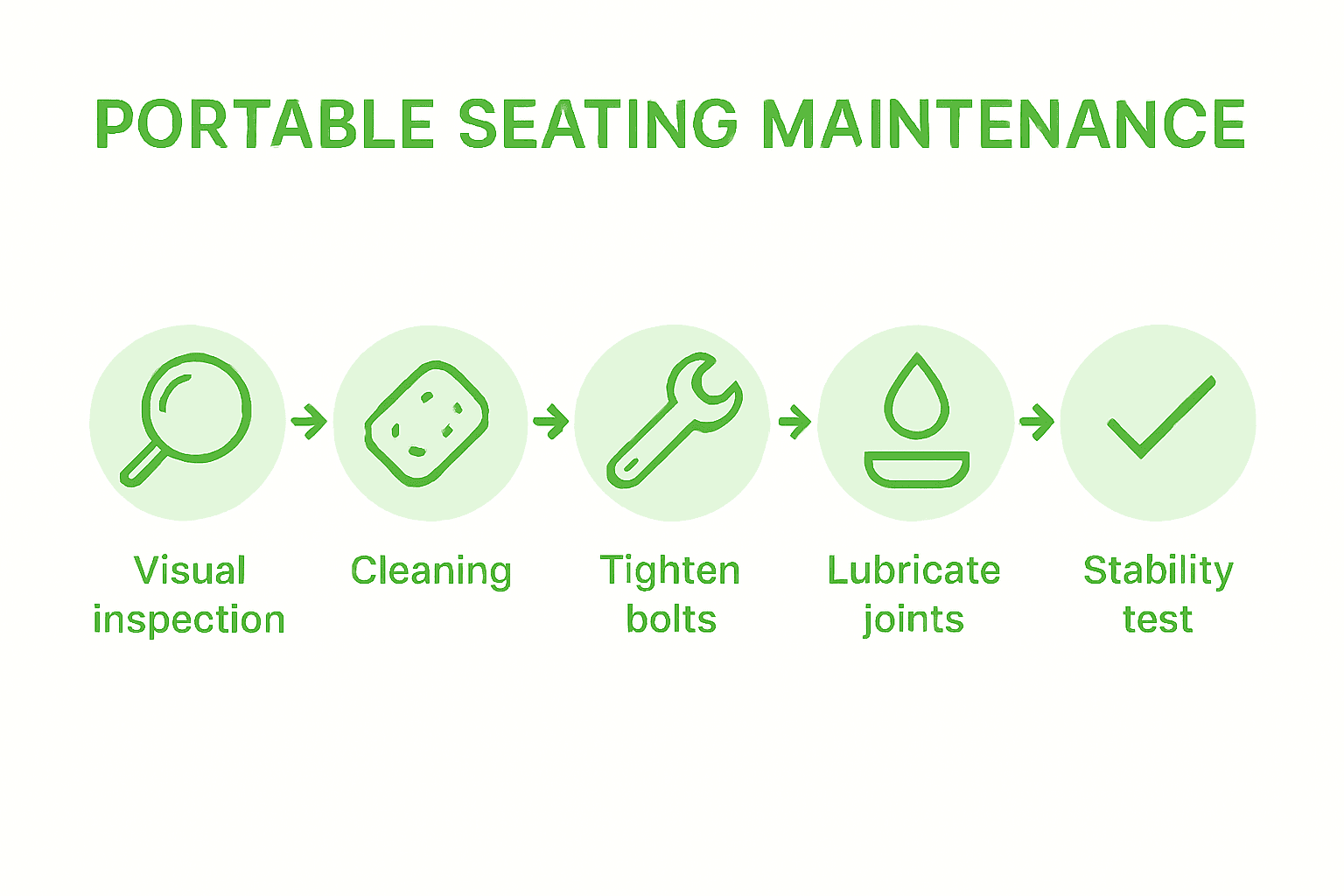 PORTABLE SEATING MAINTENANCE

Visual inspection

Cleaning

Tighten bolts

Lubricate joints

Stability test