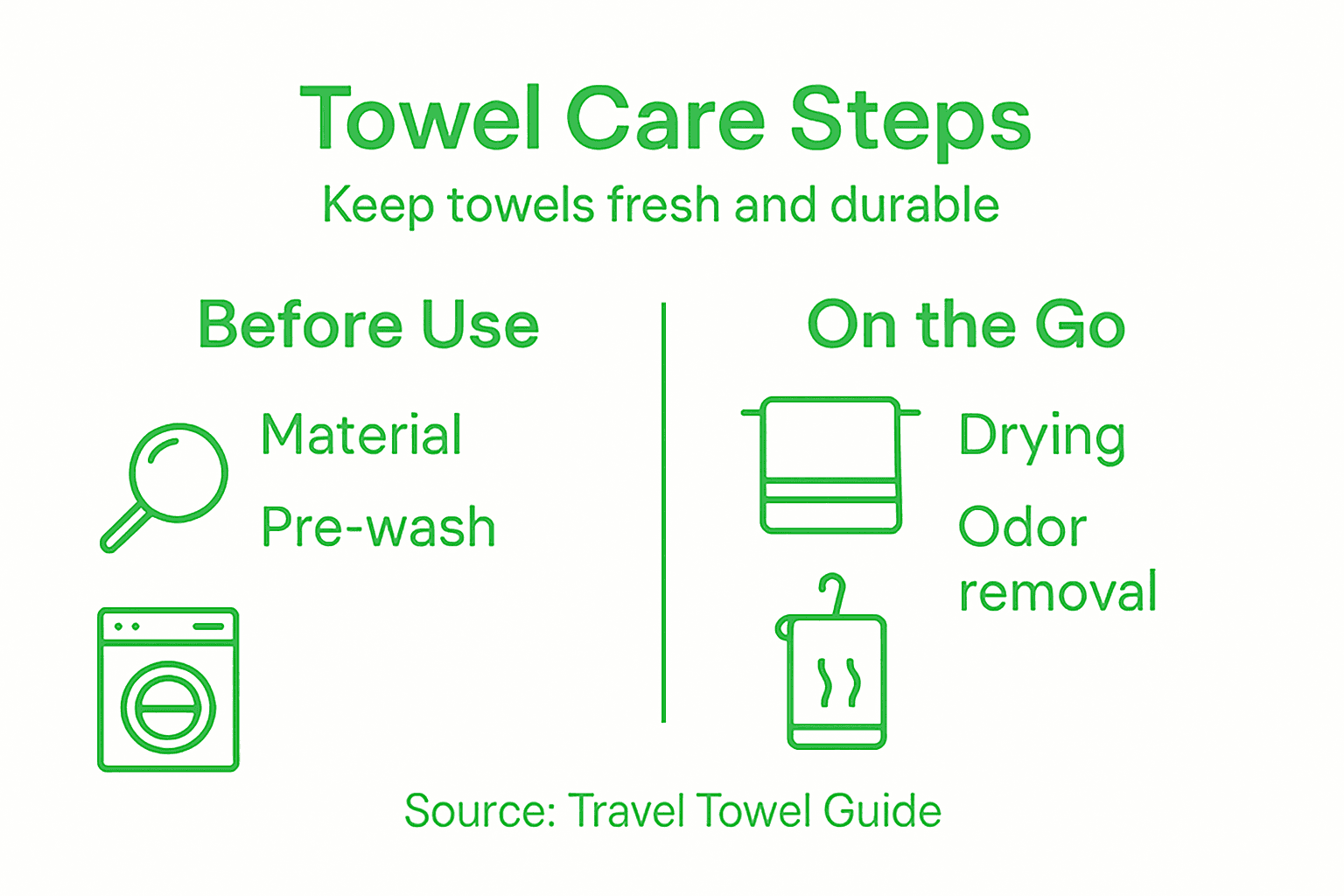 Towel Care Steps

Keep towels fresh and durable

Before Use

Material

Pre-wash

On the Go

Drying

Odor removal

Source: Travel Towel Guide