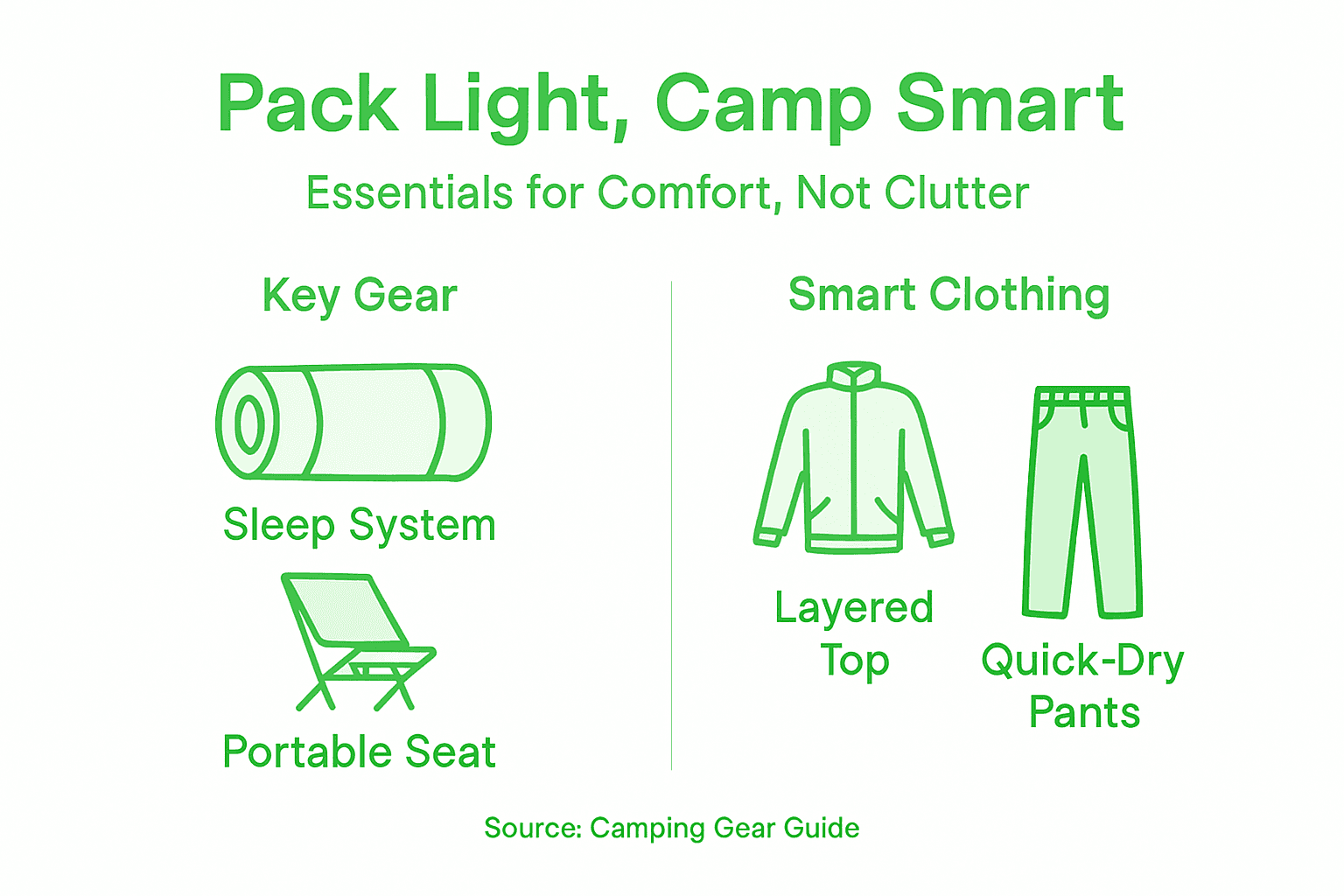 Pack Light, Camp Smart

Essentials for Comfort, Not Clutter

Key Gear

Sleep System

Portable Seat

Smart Clothing

Layered Top

Quick-Dry Pants

Source: Camping Gear Guide