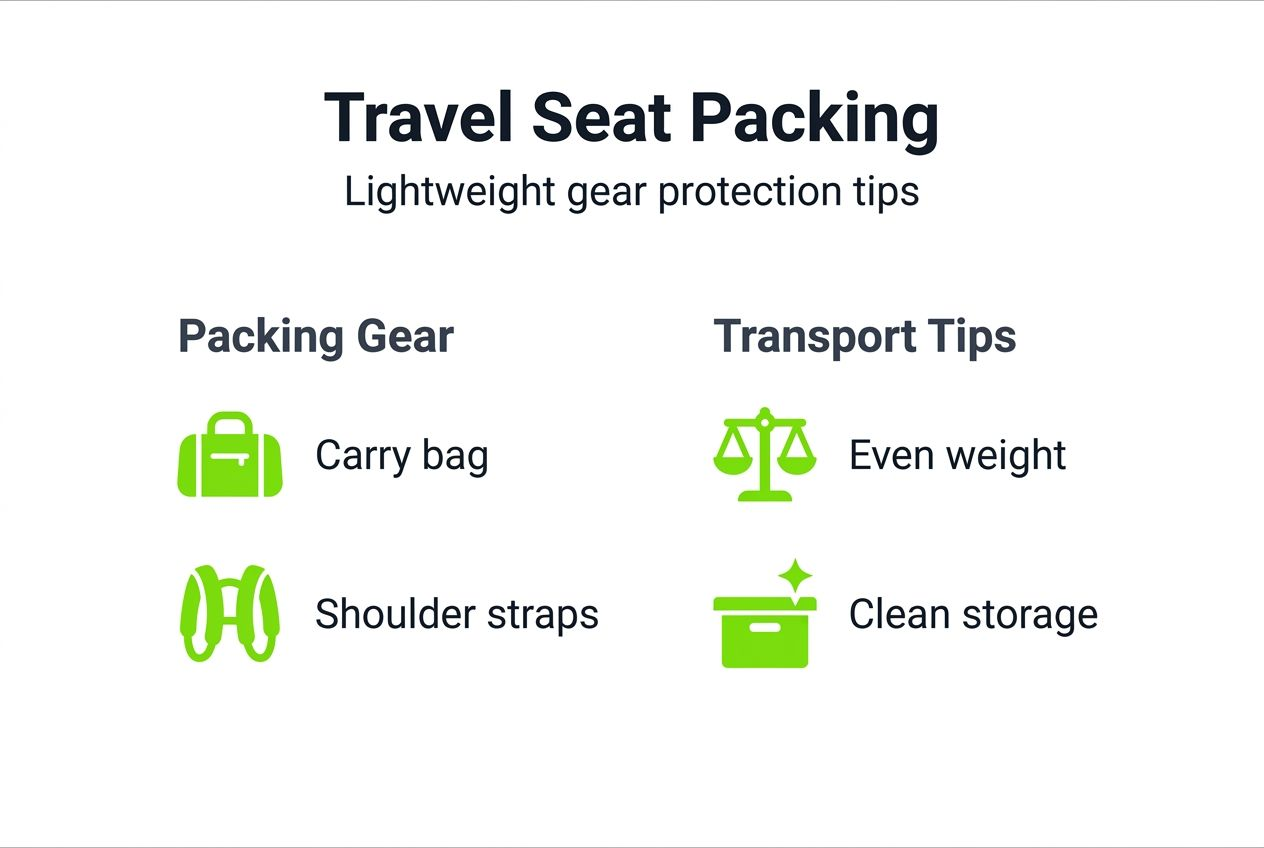 Travel Seat Packing
Lightweight gear protection tips

Packing Gear

Carry bag

Shoulder straps

Transport Tips

Even weight

Clean storage