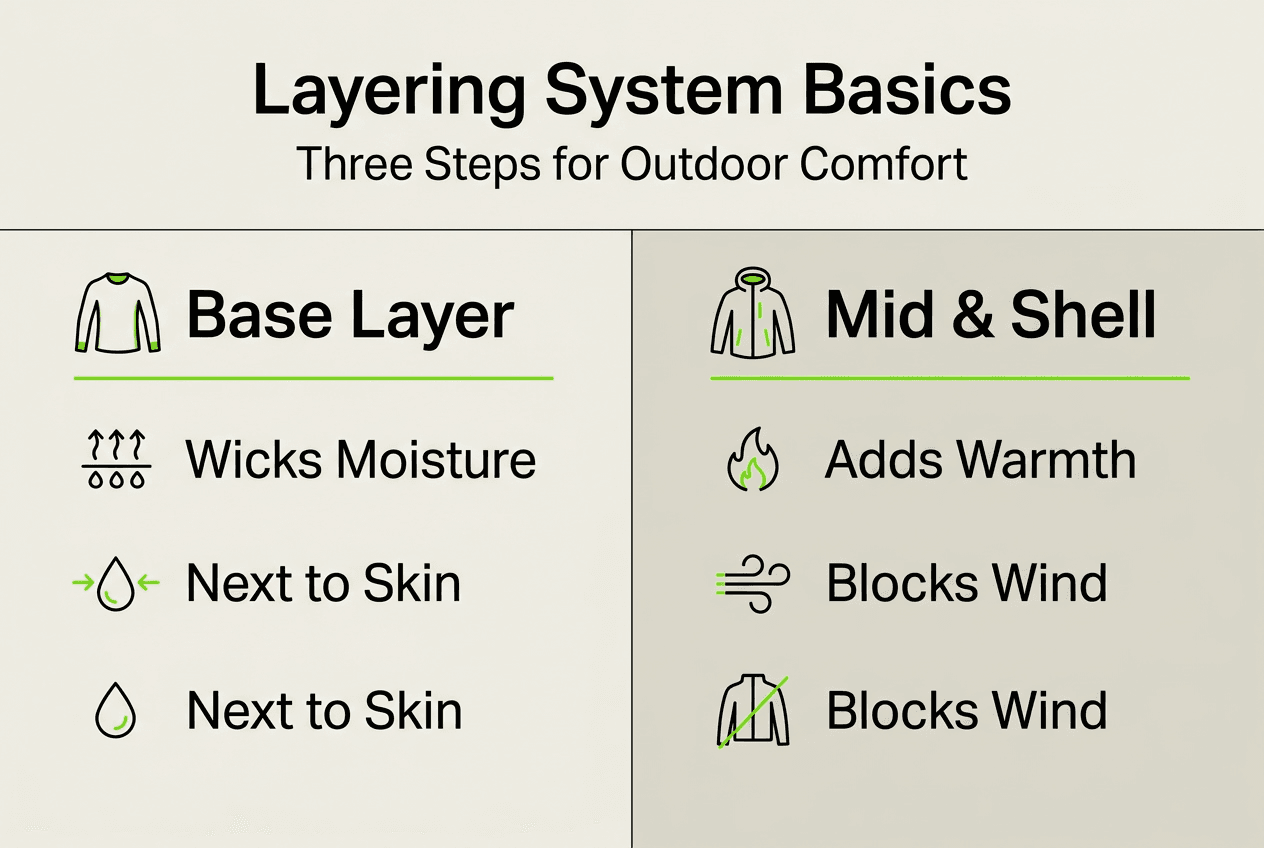 Layering System Basics
Three Steps for Outdoor Comfort

Base Layer

Wicks Moisture

Next to Skin

Next to Skin

Mid & Shell

Adds Warmth

Blocks Wind

Blocks Wind