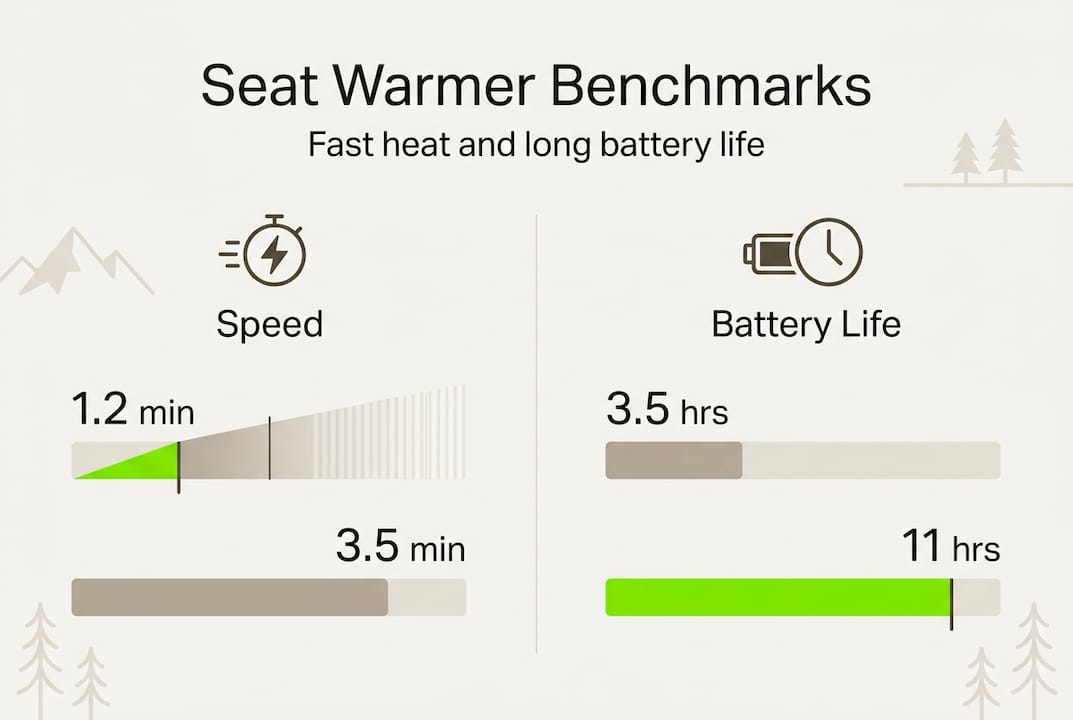 Seat Warmer Benchmarks

Fast heat and long battery life

Speed

1.2 min

3.5 min

Battery Life

3.5 hrs

11 hrs