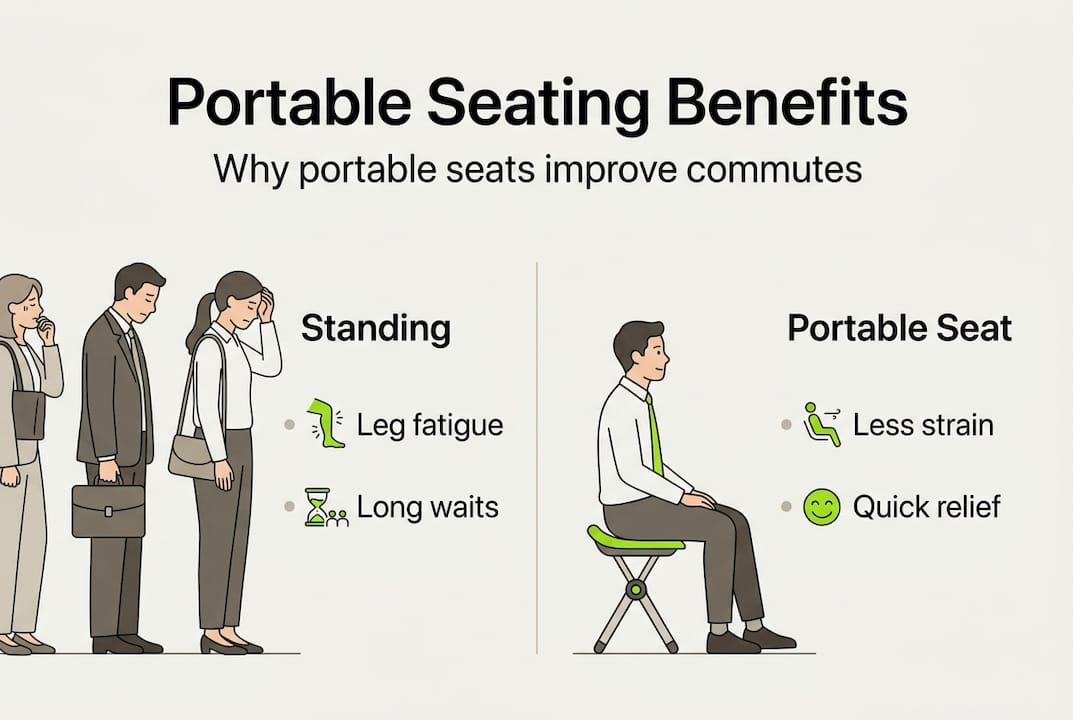 Portable Seating Benefits

Why portable seats improve commutes

Standing

Leg fatigue

Long waits

Portable Seat

Less strain

Quick relief