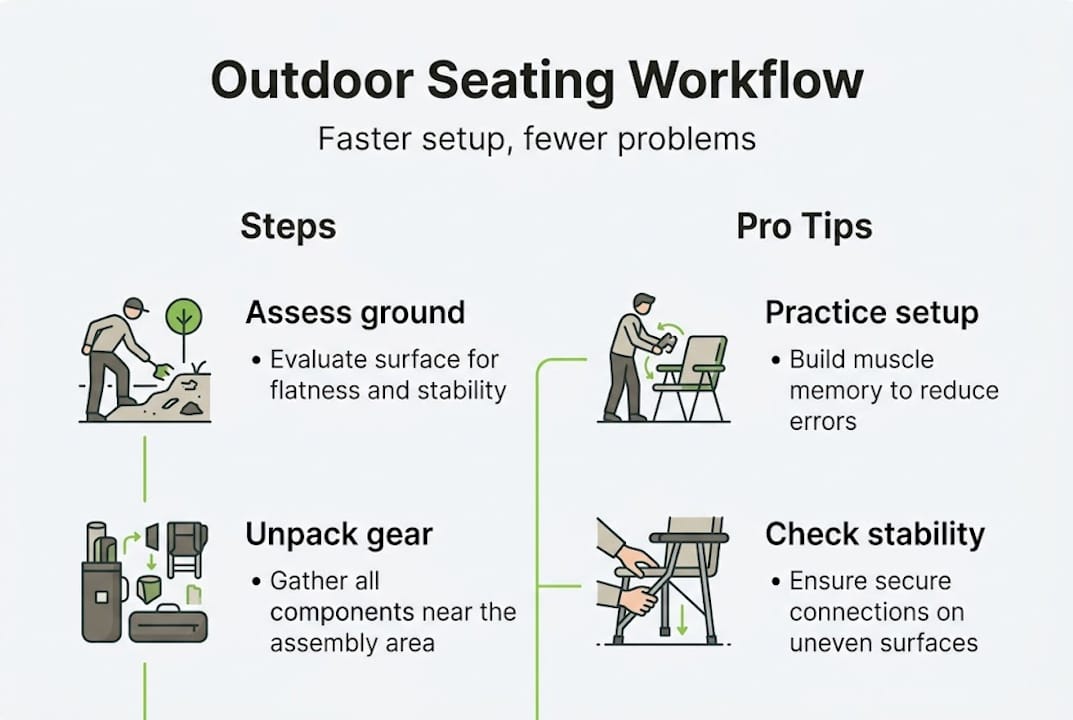 Outdoor Seating Workflow

Faster setup, fewer problems

Steps

Assess ground

• Evaluate surface for flatness and stability

Unpack gear

• Gather all components near the assembly area

Pro Tips

Practice setup

• Build muscle memory to reduce errors

Check stability

• Ensure secure connections on uneven surfaces