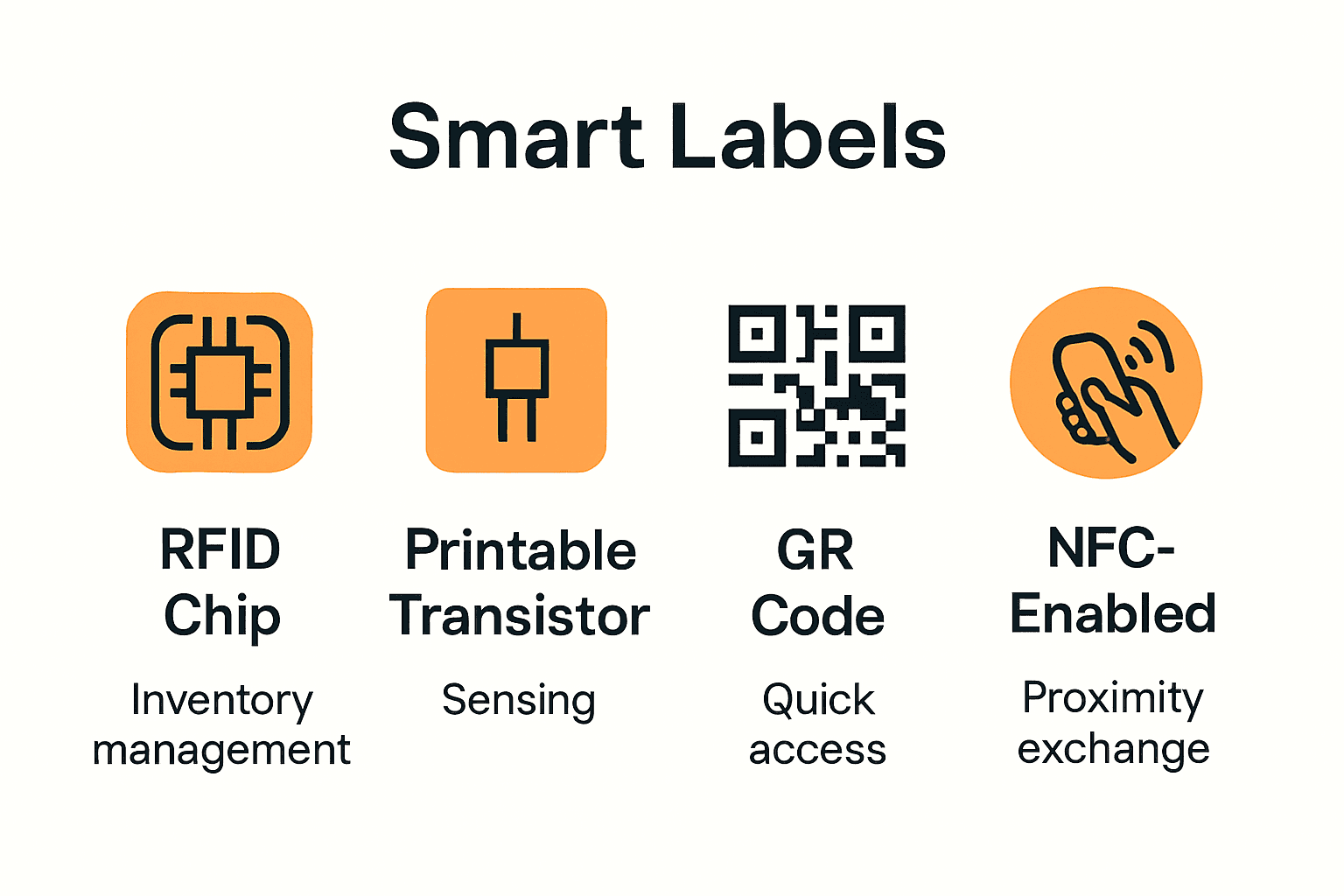 Smart Labels

RFID Chip

Inventory management

Printable Transistor

Sensing

GR Code

Quick access

NFC-Enabled

Proximity exchange