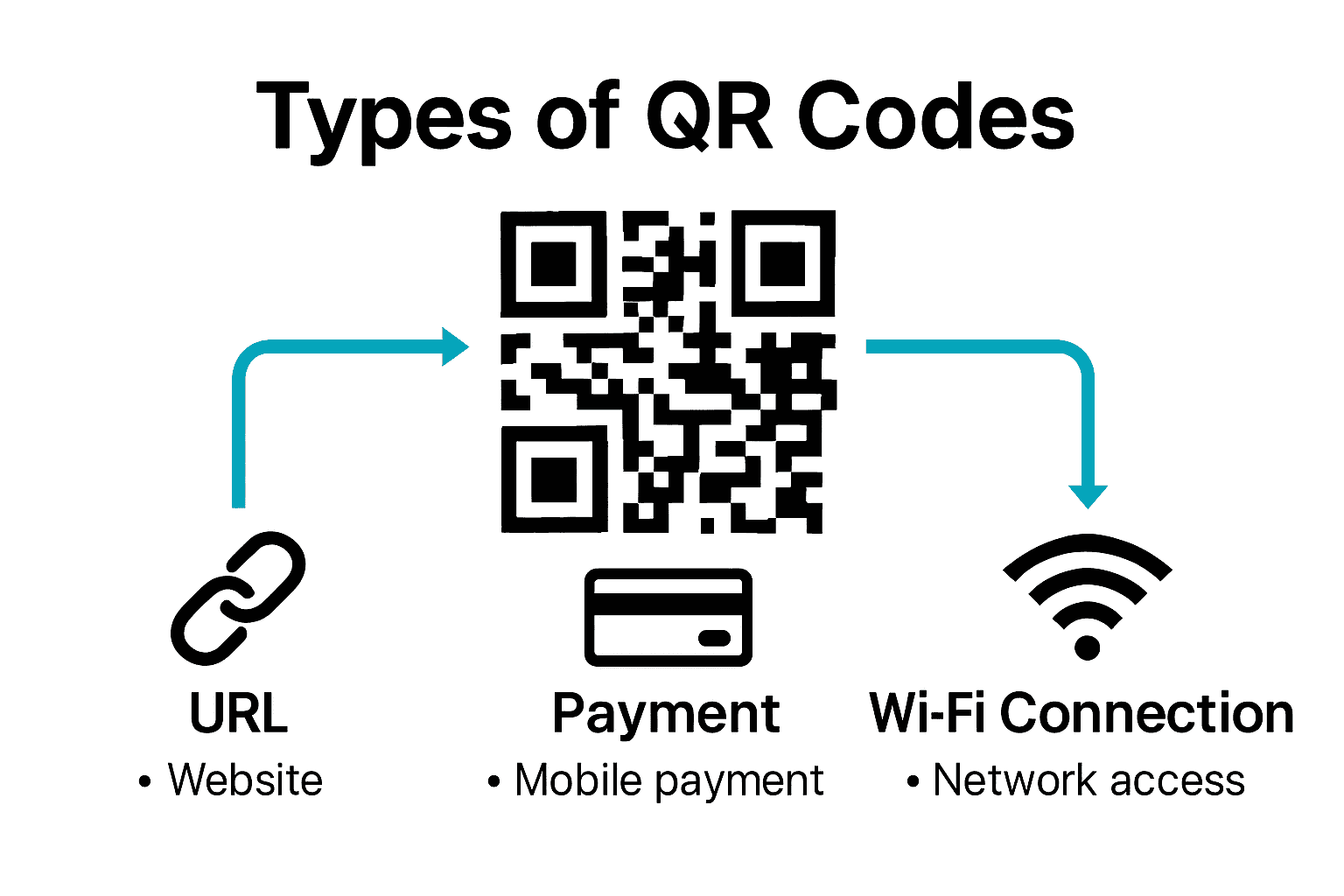 Types of QR Codes

URL
• Website

Payment
• Mobile payment

Wi-Fi Connection
• Network access