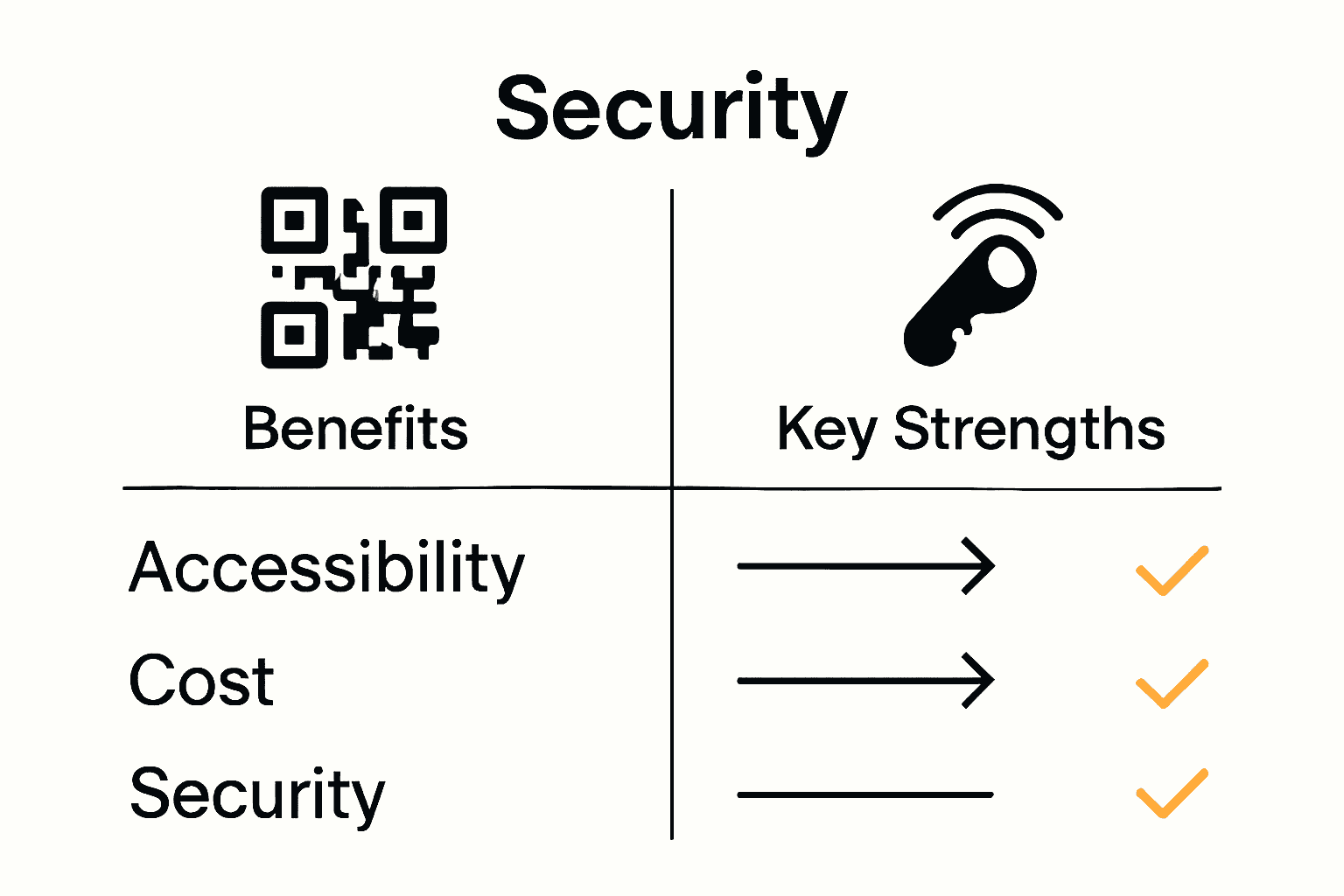 Security

| Benefits | Key Strengths |
|---|---|
| Accessibility | |
| Cost | |
| Security | |