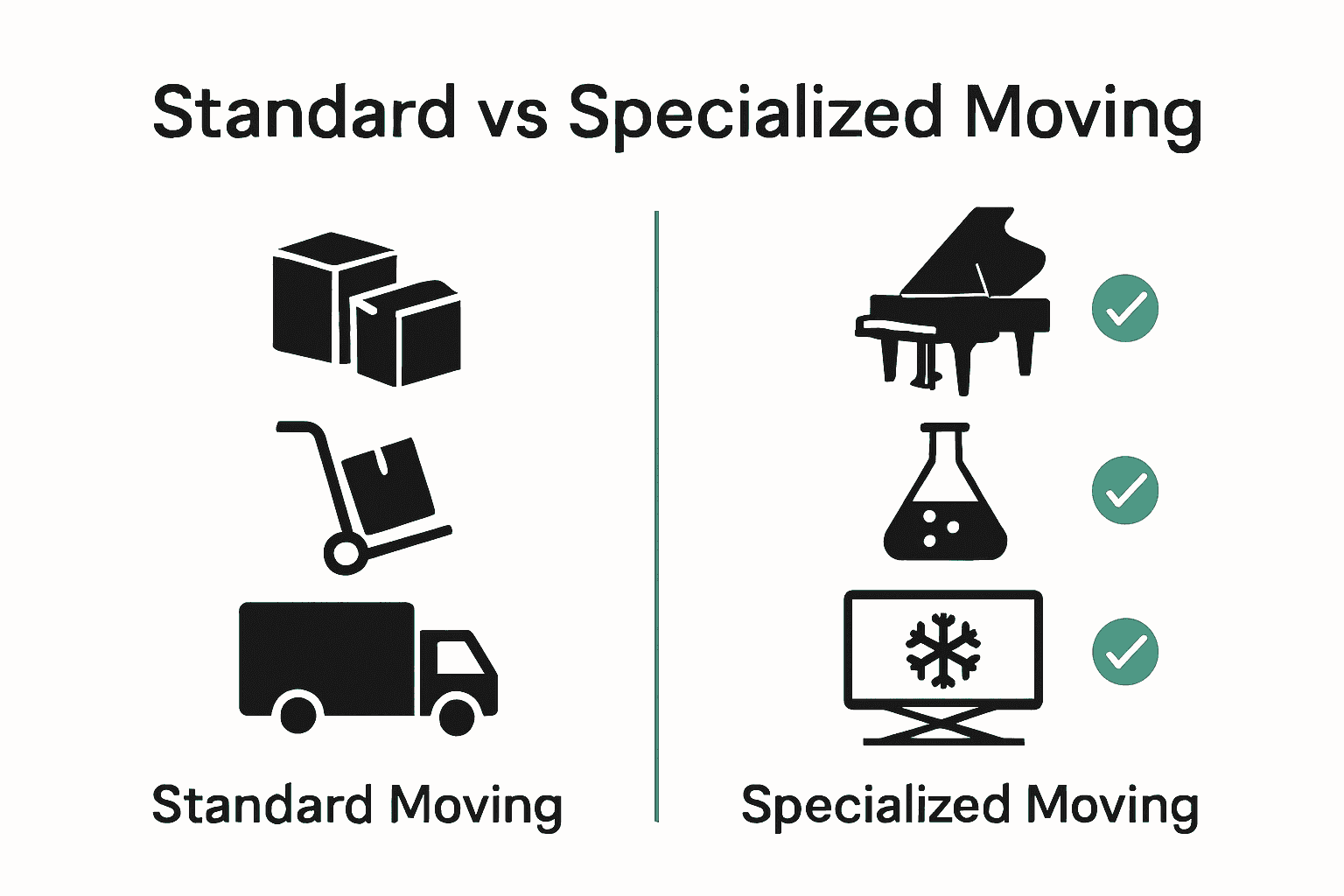 Standard vs Specialized Moving

Standard Moving

Specialized Moving