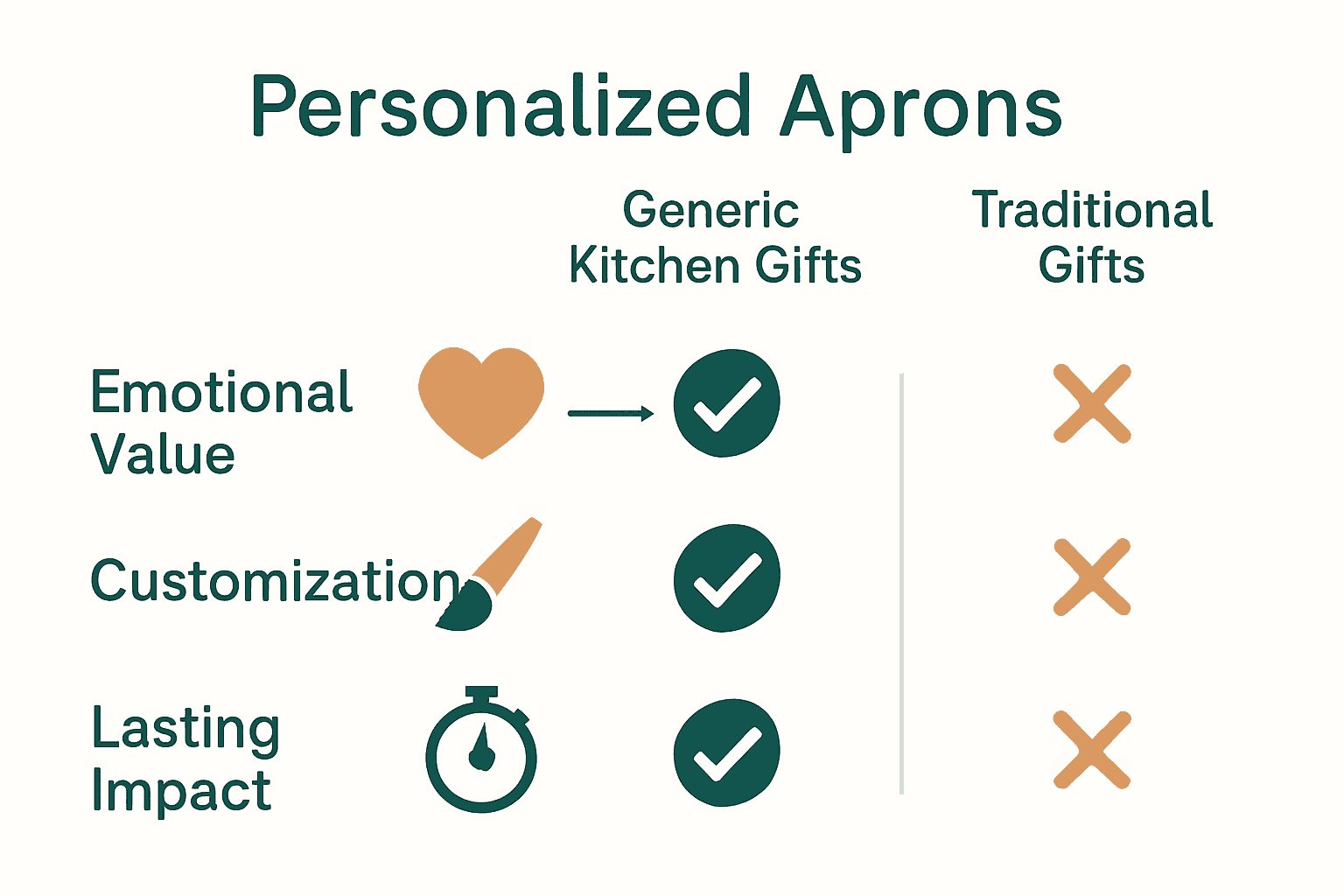 Personalized Aprons

| | Generic Kitchen Gifts | Traditional Gifts |
|---|---|---|
| Emotional Value | ✓ | ✗ |
| Customization | ✓ | ✗ |
| Lasting Impact | ✓ | ✗ |