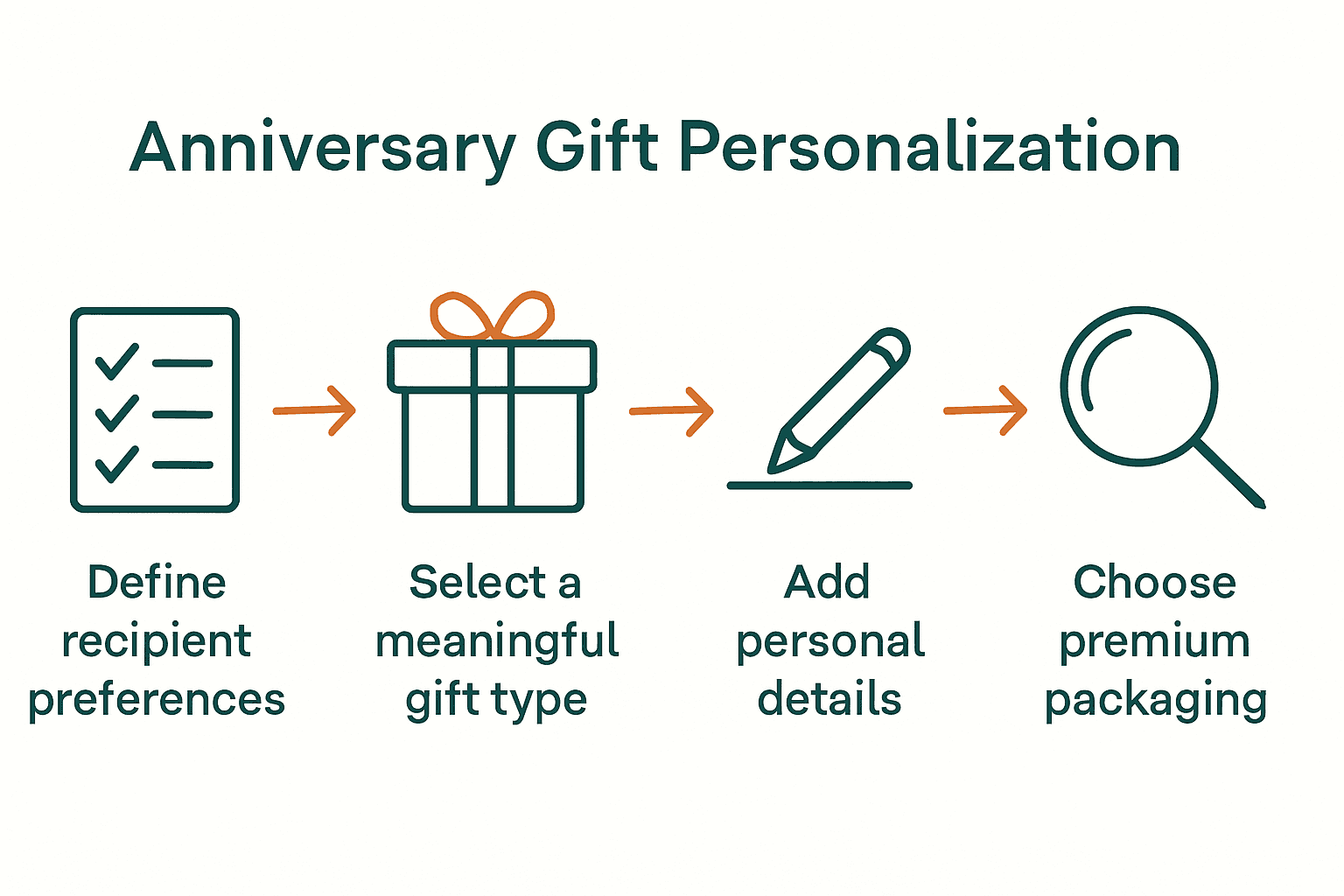 Anniversary Gift Personalization

Define recipient preferences

Select a meaningful gift type

Add personal details

Choose premium packaging