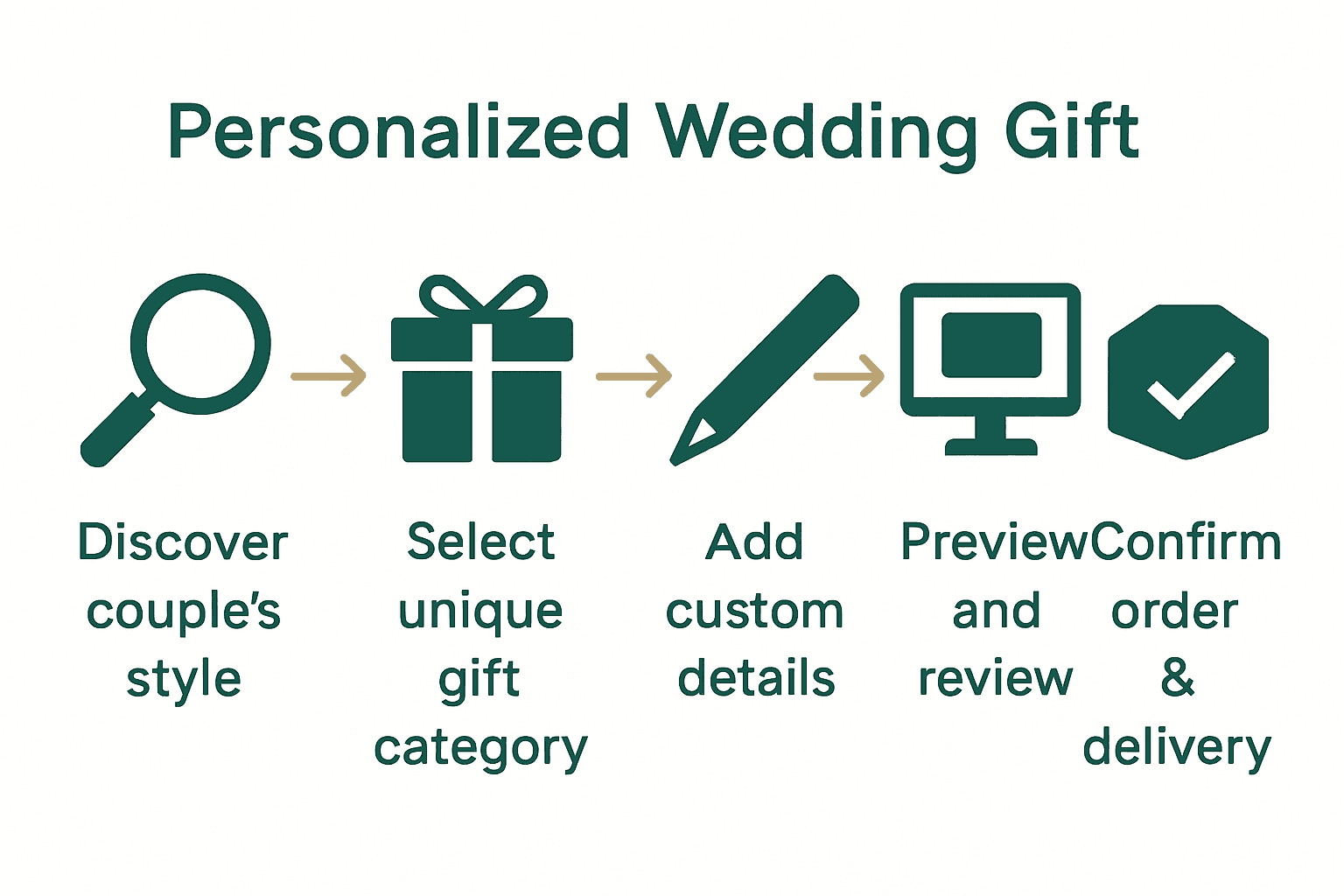 Personalized Wedding Gift

Discover couple's style

Select unique gift category

Add custom details

Preview and review

Confirm order & delivery