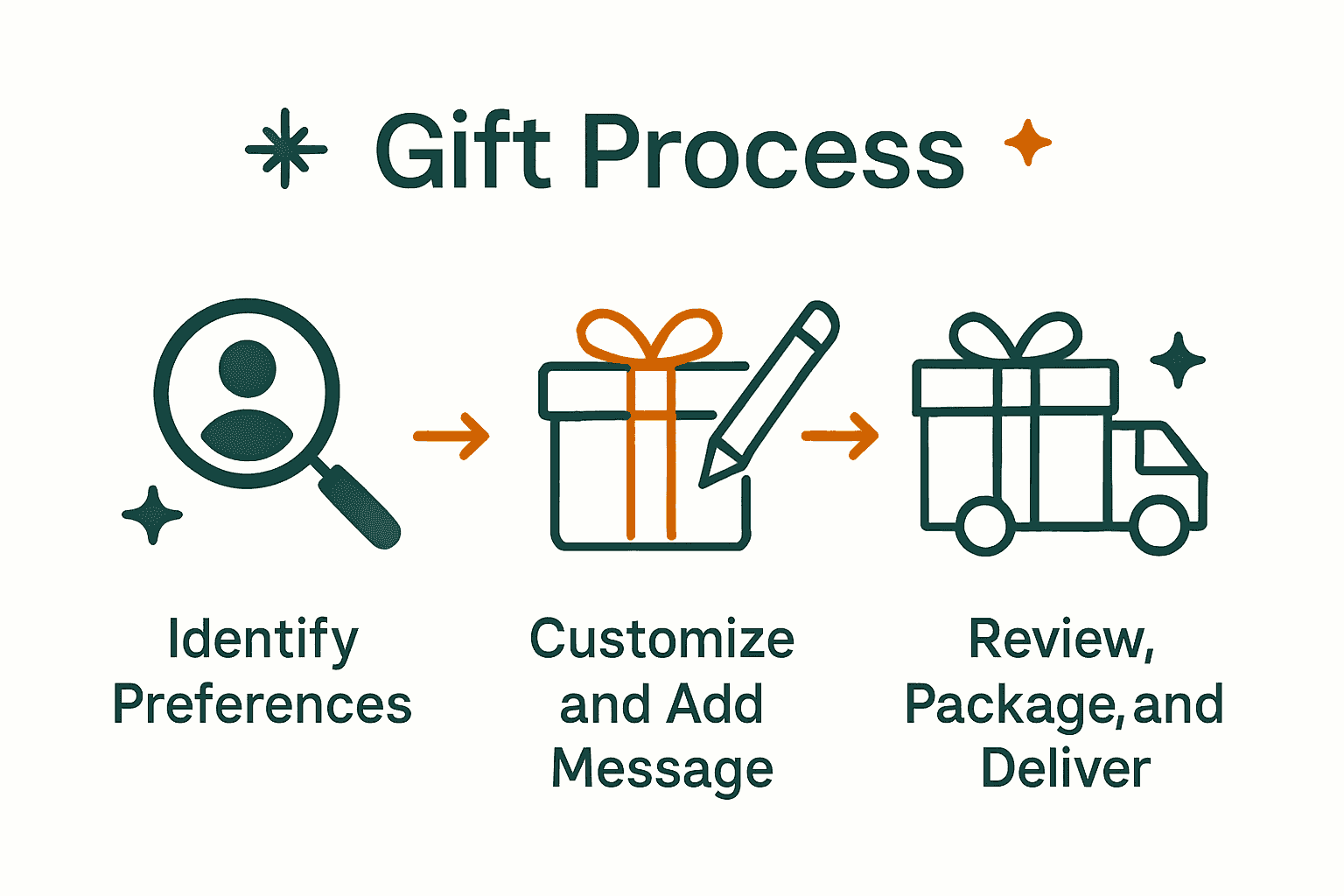 Gift Process

Identify Preferences

Customize and Add Message

Review, Package, and Deliver