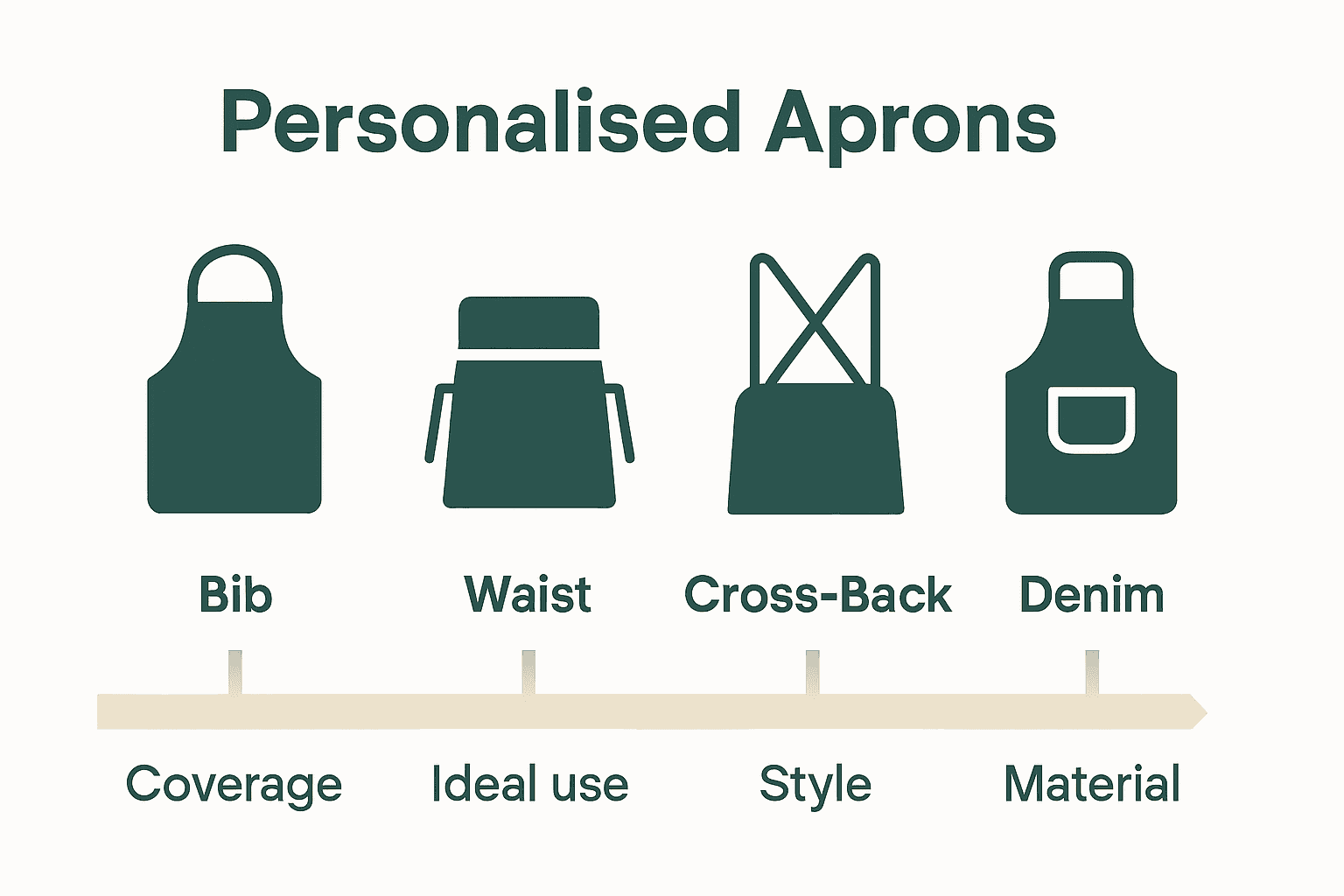 Personalised Aprons

Bib

Waist

Cross-Back

Denim

Coverage

Ideal use

Style

Material